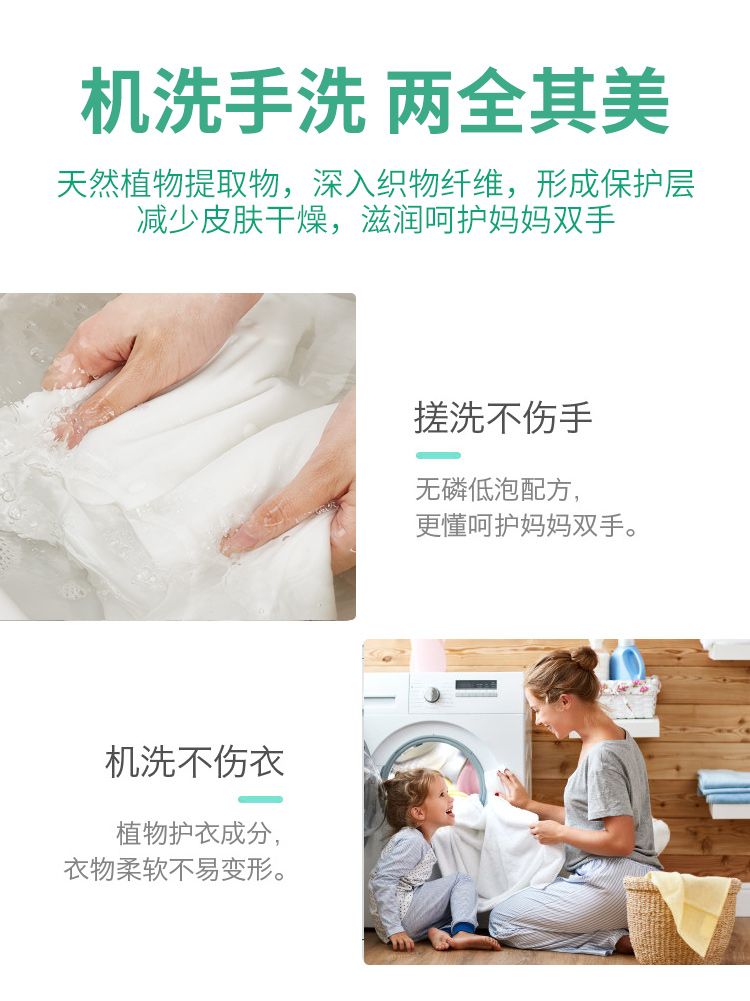 机洗手洗 两全其美

天然植物提取物，深入织物纤维，形成保护层
减少皮肤干燥，滋润呵护妈妈双手

搓洗不伤手

无磷低泡配方，
更懂呵护妈妈双手。

机洗不伤衣

植物护衣成分，
衣物柔软不易变形。