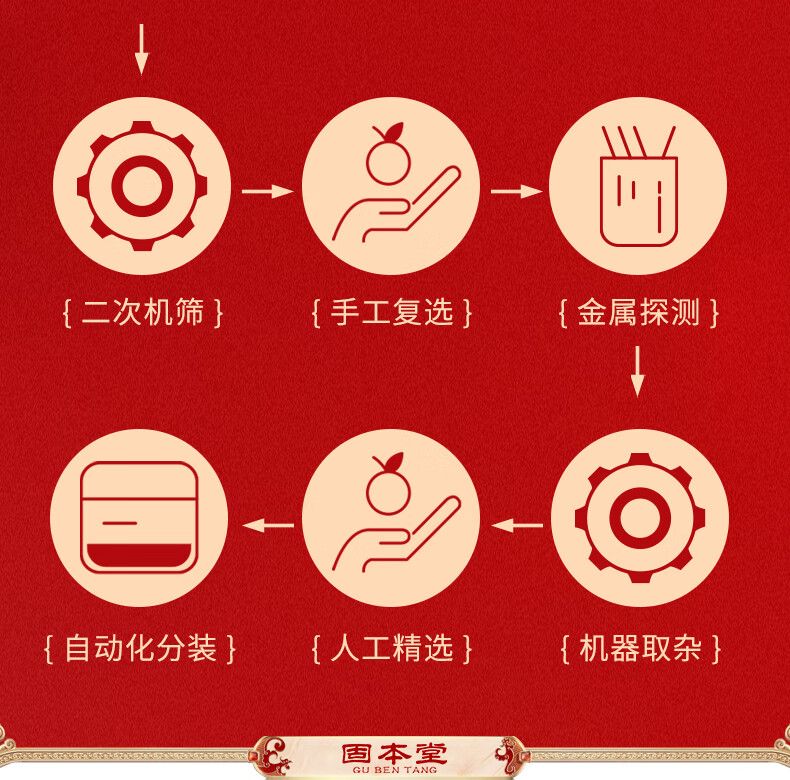 { 二次机筛 }

{ 手工复选 }

{ 金属探测 }

{ 机器取杂 }

{ 人工精选 }

{ 自动化分装 }

固本堂
GU BEN TANG