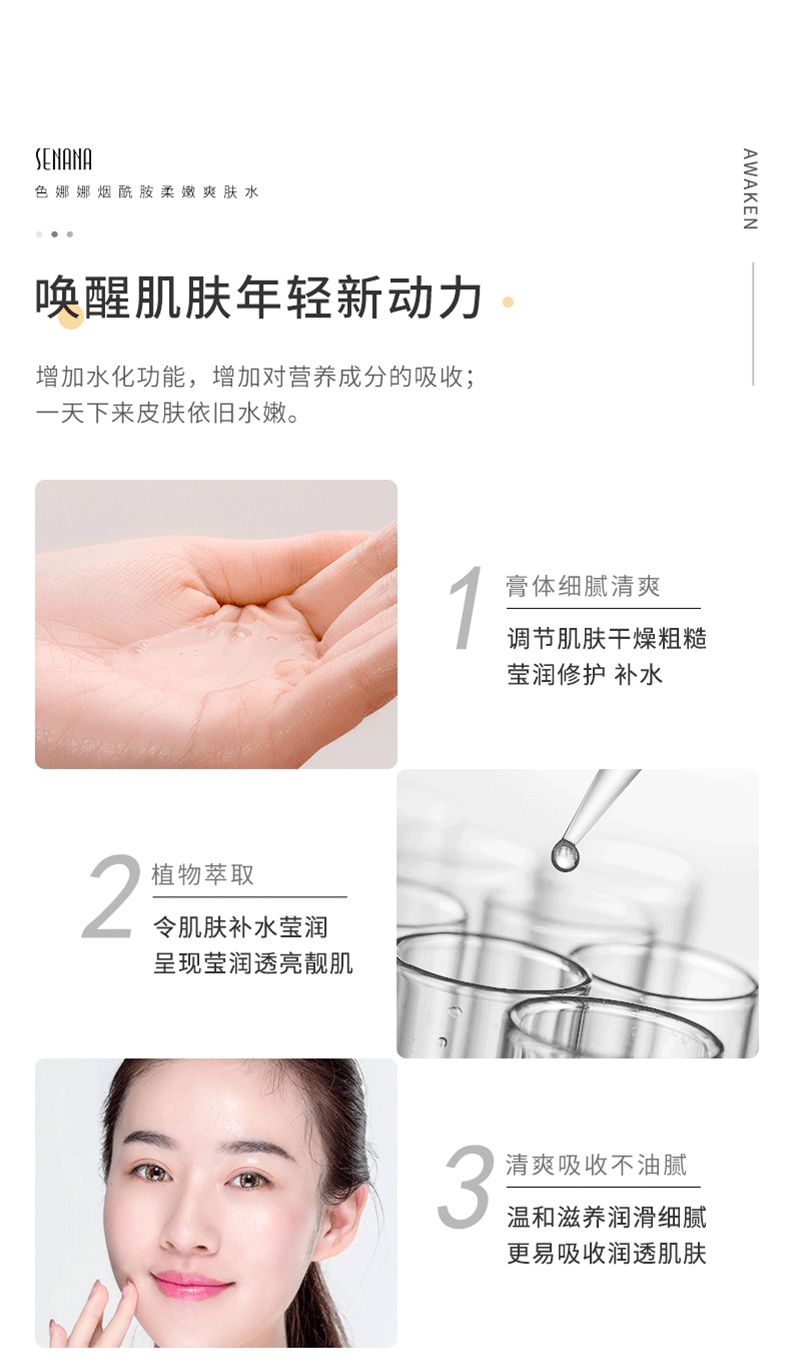 SENANA
色娜娜烟酰胺柔嫩爽肤水

AWAKEN

唤醒肌肤年轻新动力

增加水化功能，增加对营养成分的吸收；
一天下来皮肤依旧水嫩。

1 膏体细腻清爽
调节肌肤干燥粗糙
莹润修护 补水

2 植物萃取
令肌肤补水莹润
呈现莹润透亮靓肌

3 清爽吸收不油腻
温和滋养润滑细腻
更易吸收润透肌肤