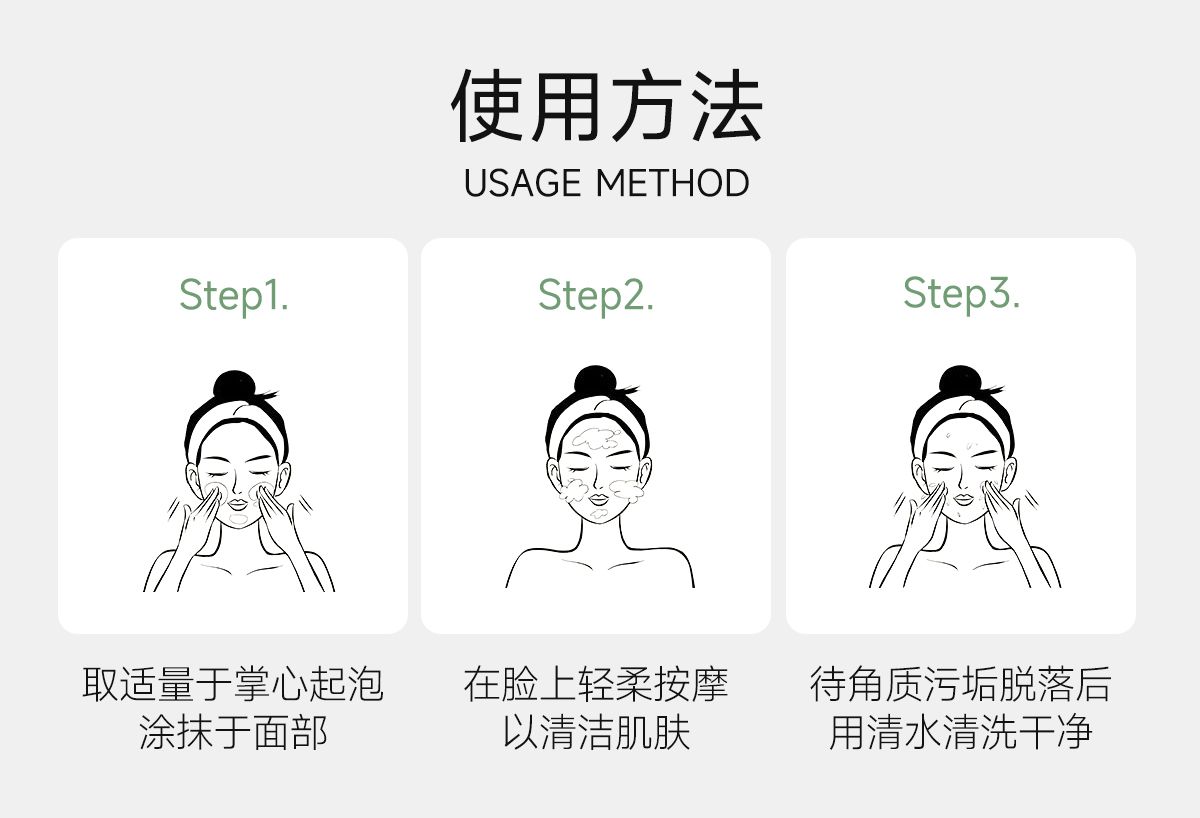 使用方法
USAGE METHOD

Step1.

取适量于掌心起泡
涂抹于面部

Step2.

在脸上轻柔按摩
以清洁肌肤

Step3.

待角质污垢脱落后
用清水清洗干净