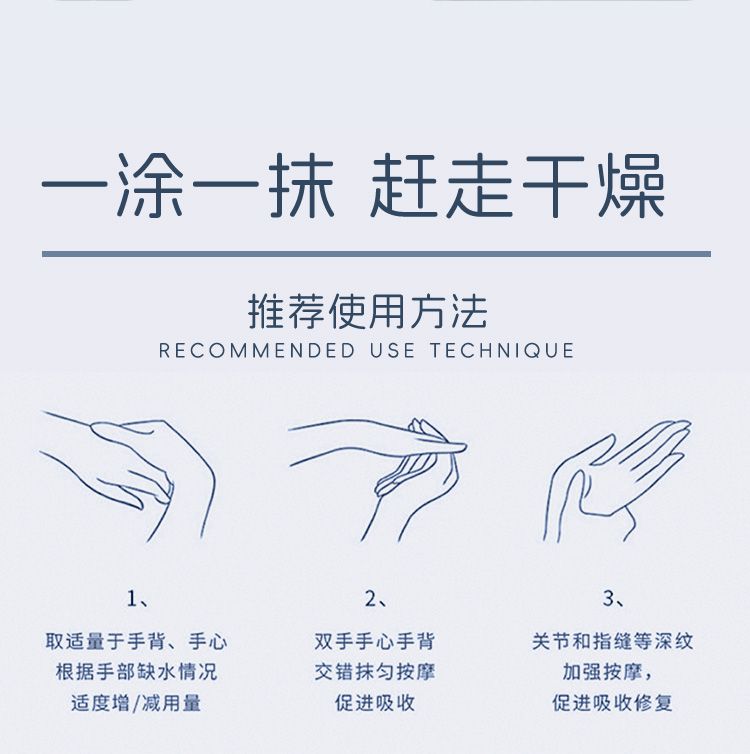 一涂一抹 赶走干燥

推荐使用方法
RECOMMENDED USE TECHNIQUE

1、
取适量于手背、手心
根据手部缺水情况
适度增/减用量

2、
双手手心手背
交错抹匀按摩
促进吸收

3、
关节和指缝等深纹
加强按摩，
促进吸收修复