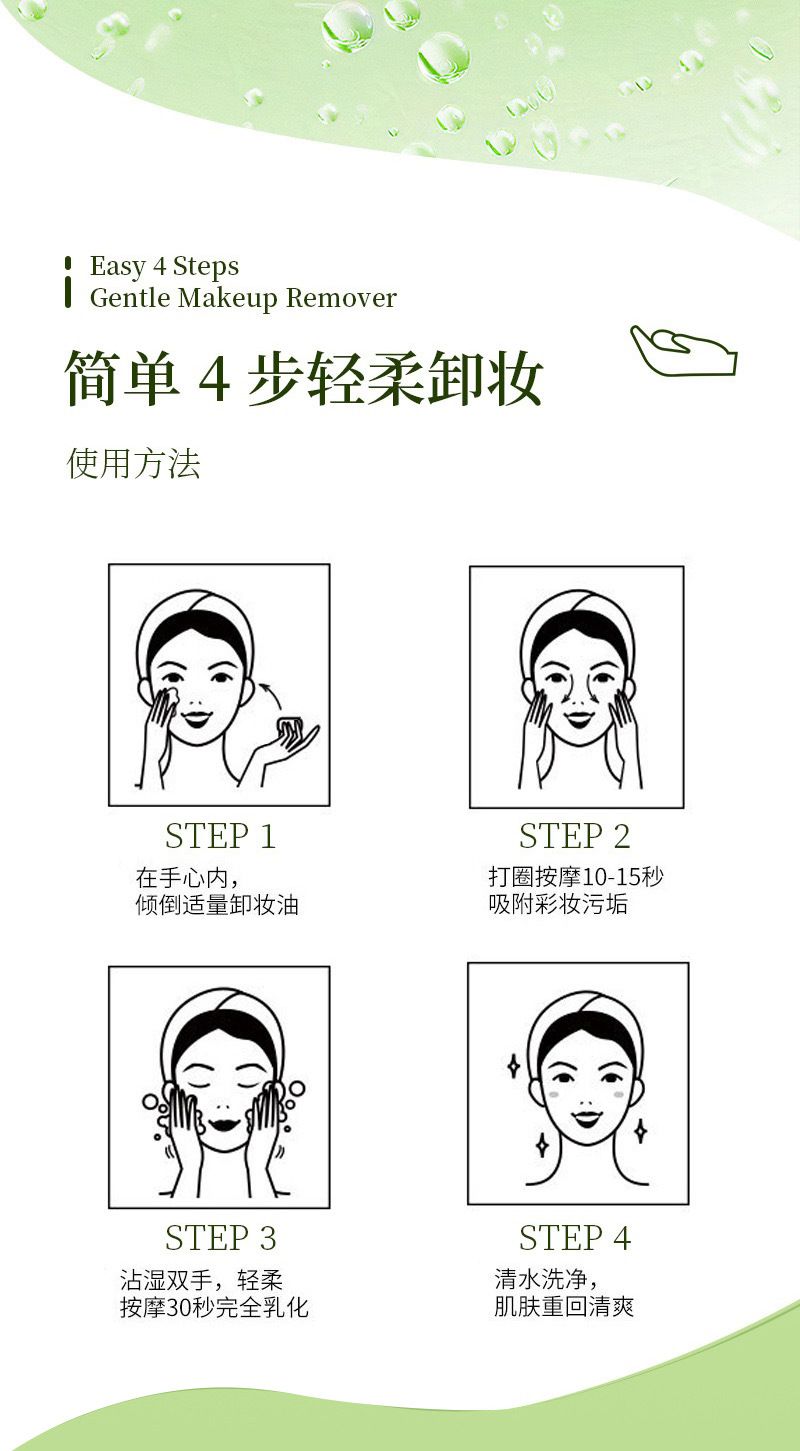 Easy 4 Steps
Gentle Makeup Remover

简单 4 步轻柔卸妆

使用方法

STEP 1
在手心内，
倾倒适量卸妆油

STEP 2
打圈按摩10-15秒
吸附彩妆污垢

STEP 3
沾湿双手，轻柔
按摩30秒完全乳化

STEP 4
清水洗净，
肌肤重回清爽