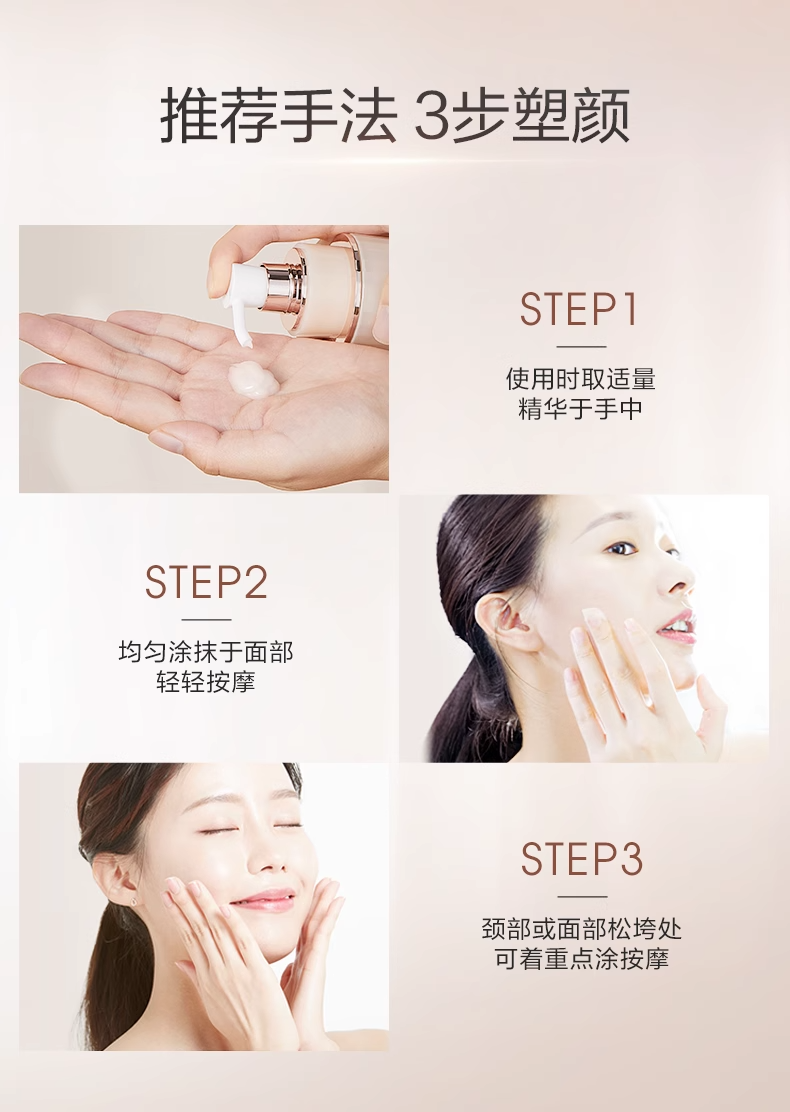 推荐手法 3步塑颜

STEP1

使用时取适量
精华于手中

STEP2

均匀涂抹于面部
轻轻按摩

STEP3

颈部或面部松垮处
可着重点涂按摩