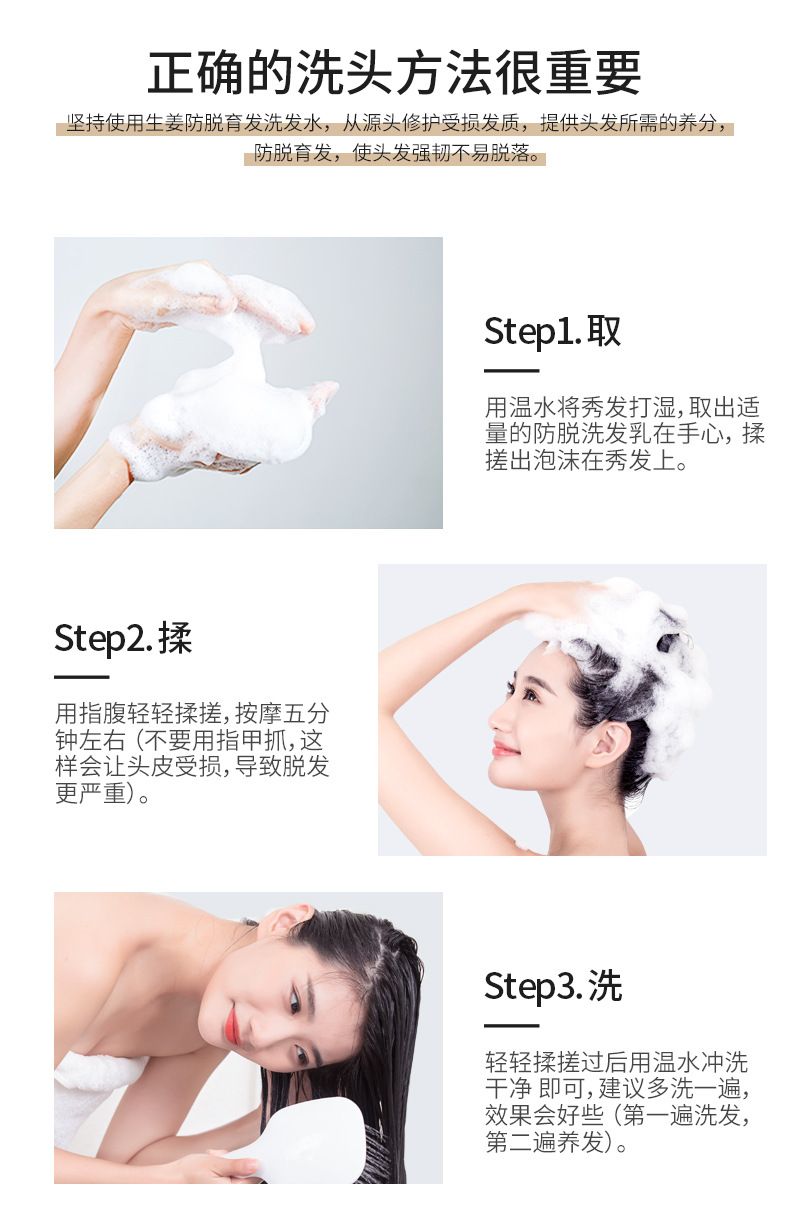 正确的洗头方法很重要

坚持使用生姜防脱育发洗发水，从源头修护受损发质，提供头发所需的养分，防脱育发，使头发强韧不易脱落。

Step1.取

用温水将秀发打湿,取出适量的防脱洗发乳在手心，揉搓出泡沫在秀发上。

Step2.揉

用指腹轻轻揉搓,按摩五分钟左右（不要用指甲抓,这样会让头皮受损,导致脱发更严重）。

Step3.洗

轻轻揉搓过后用温水冲洗干净 即可,建议多洗一遍,效果会好些（第一遍洗发,第二遍养发）。