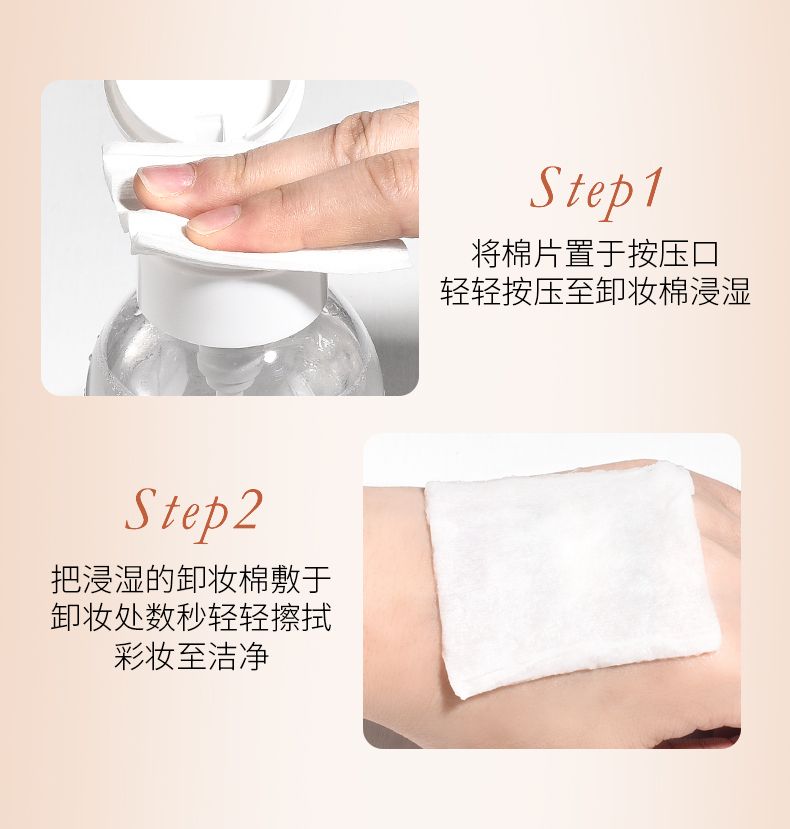 Step1
将棉片置于按压口
轻轻按压至卸妆棉浸湿

Step2
把浸湿的卸妆棉敷于
卸妆处数秒轻轻擦拭
彩妆至洁净