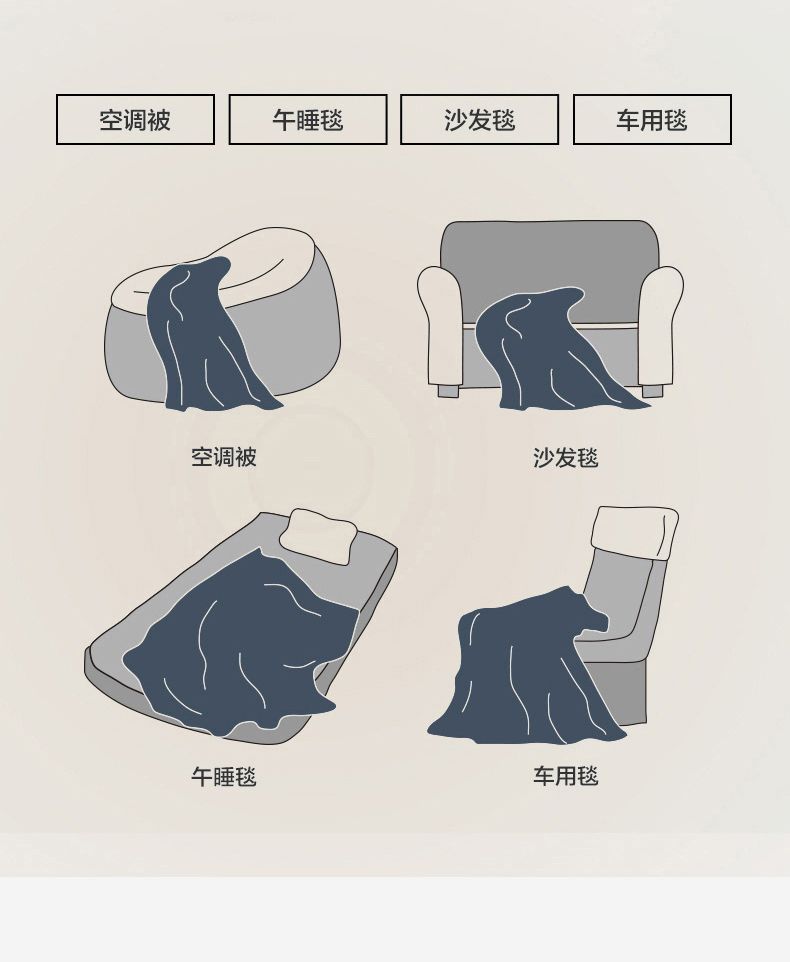 空调被 午睡毯 沙发毯 车用毯

空调被

沙发毯

午睡毯

车用毯