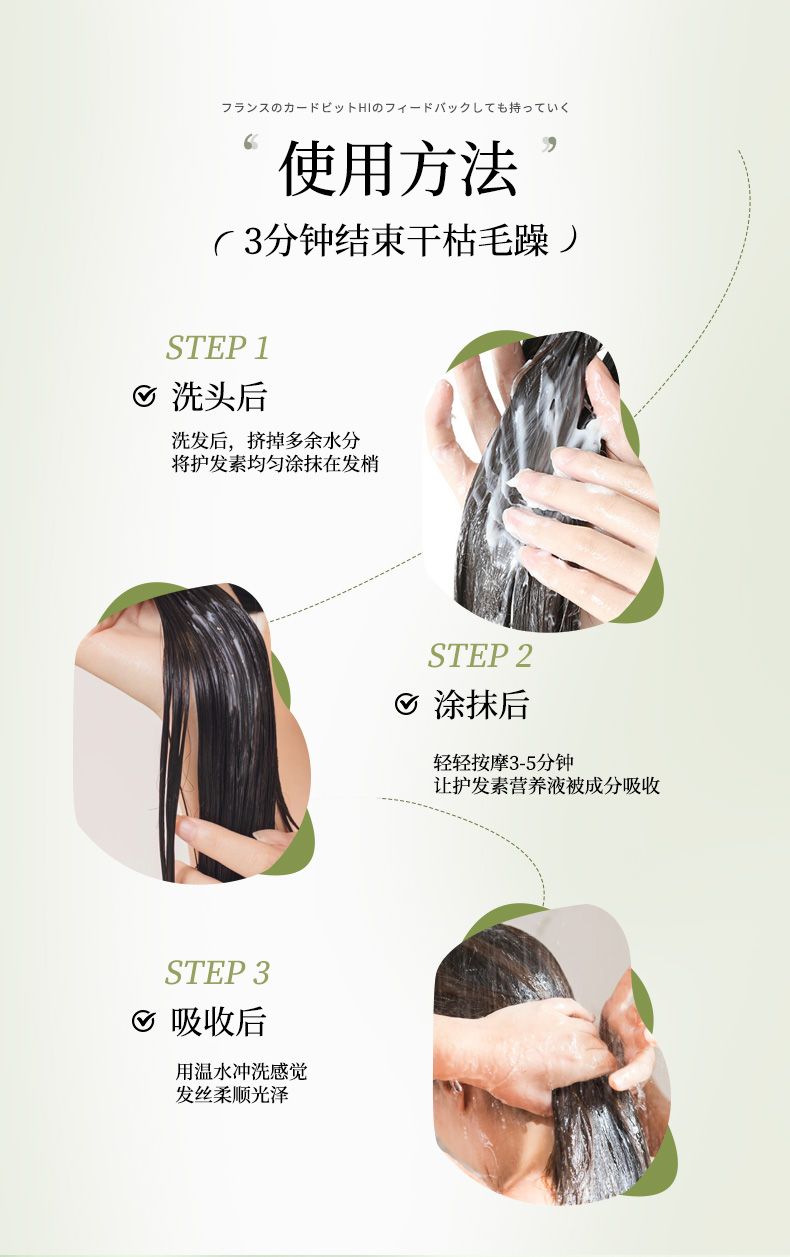 フランスのカードビットHIのフィードバックしても持っていく

“ 使用方法 ”

（ 3分钟结束干枯毛躁 ）

STEP 1

洗头后

洗发后，挤掉多余水分
将护发素均匀涂抹在发梢

STEP 2

涂抹后

轻轻按摩3-5分钟
让护发素营养液被成分吸收

STEP 3

吸收后

用温水冲洗感觉
发丝柔顺光泽