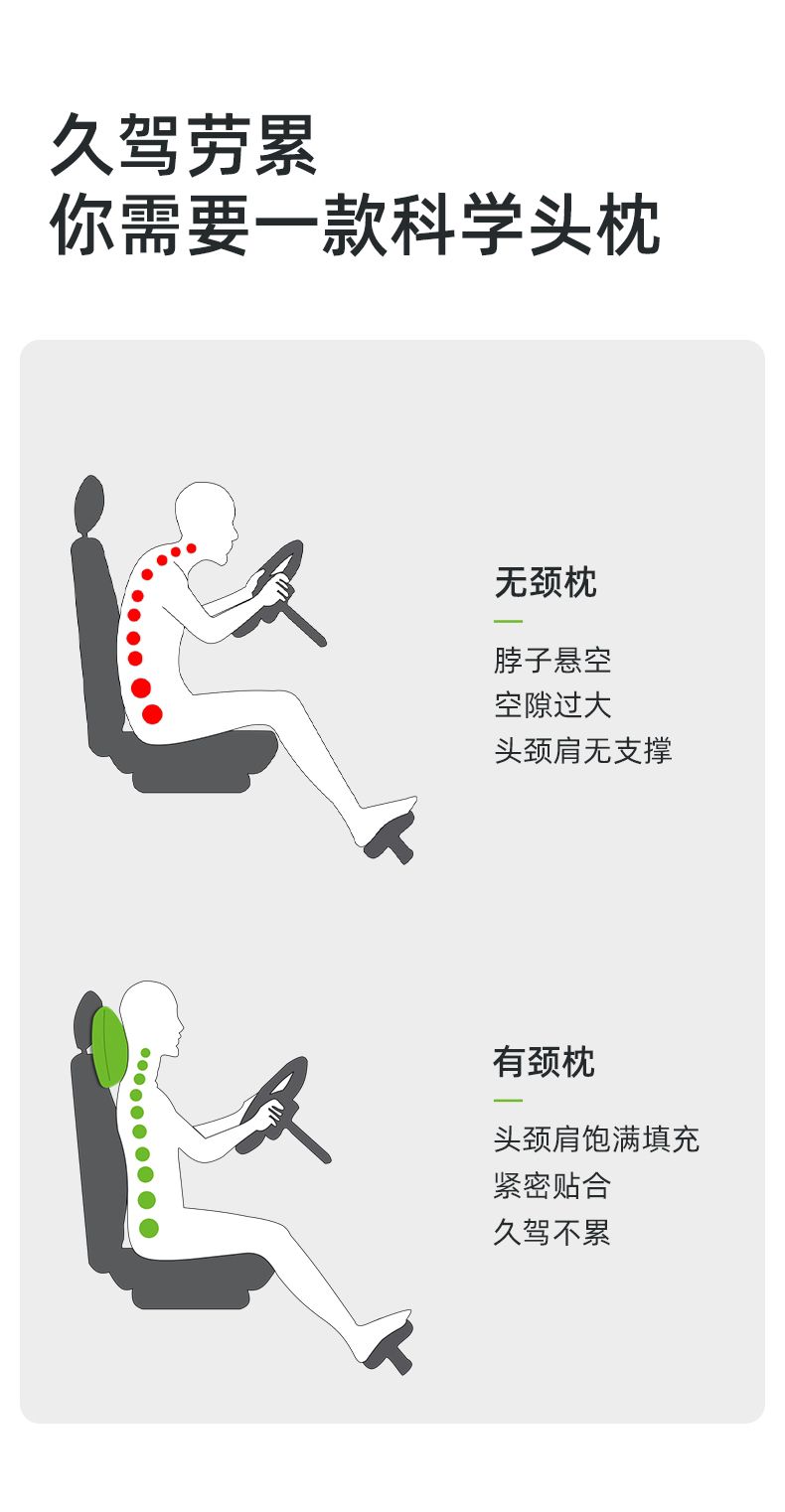 久驾劳累
你需要一款科学头枕

无颈枕

脖子悬空
空隙过大
头颈肩无支撑

有颈枕

头颈肩饱满填充
紧密贴合
久驾不累