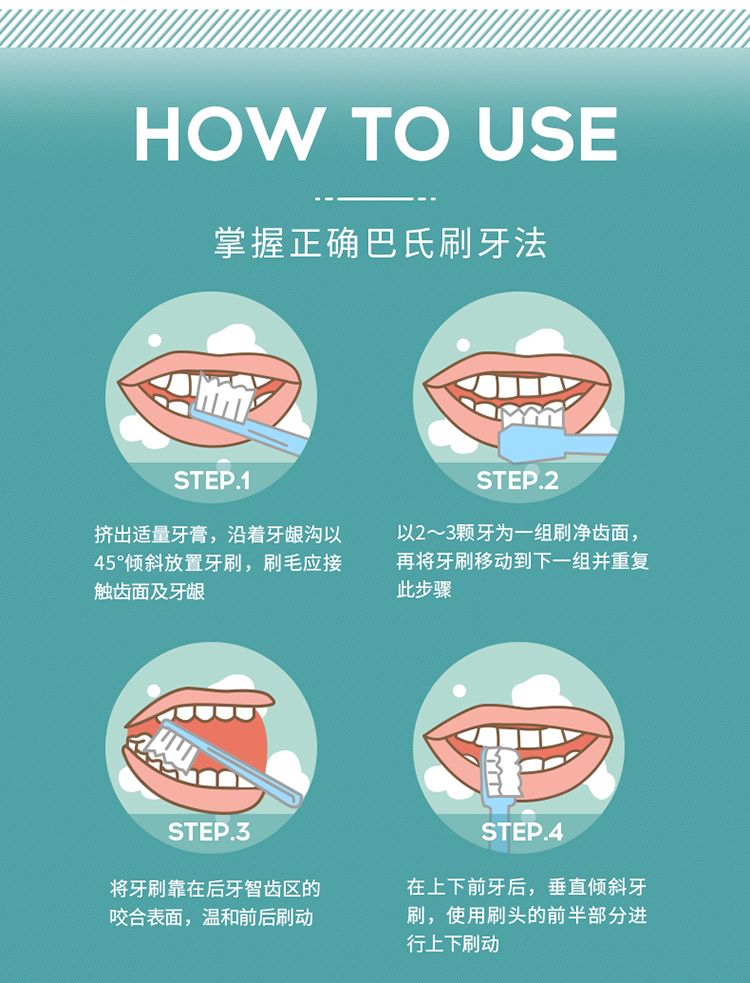 HOW TO USE

掌握正确巴氏刷牙法

STEP.1

挤出适量牙膏，沿着牙龈沟以45°倾斜放置牙刷，刷毛应接触齿面及牙龈

STEP.2

以2～3颗牙为一组刷净齿面，再将牙刷移动到下一组并重复此步骤

STEP.3

将牙刷靠在后牙智齿区的咬合表面，温和前后刷动

STEP.4

在上下前牙后，垂直倾斜牙刷，使用刷头的前半部分进行上下刷动