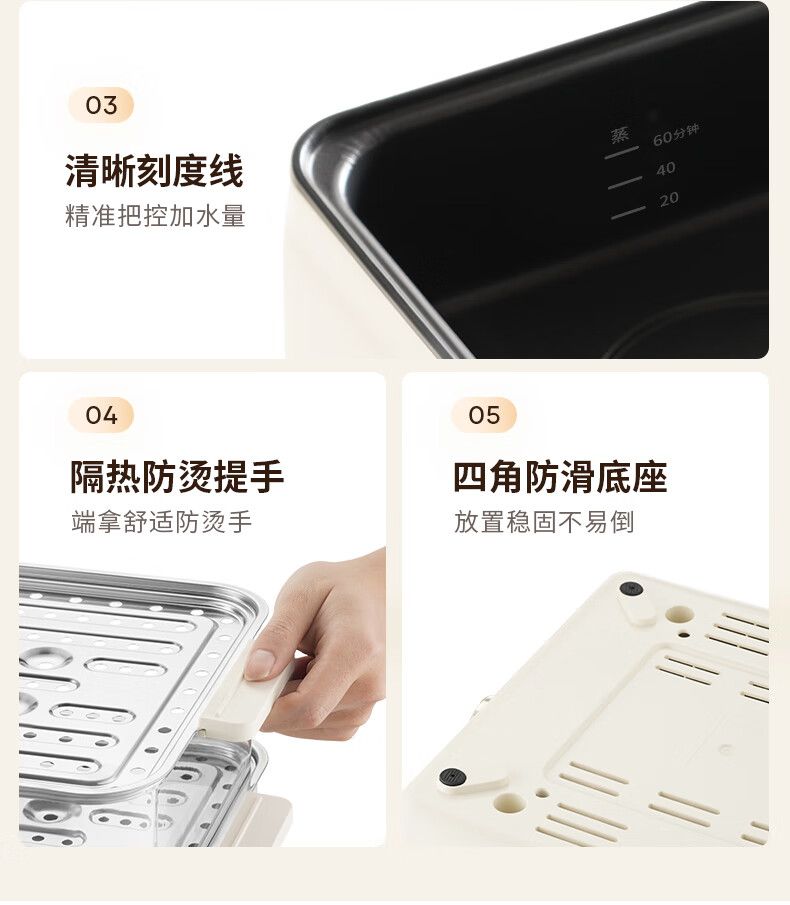 03

清晰刻度线

精准把控加水量

蒸 60分钟

40

20

04

隔热防烫提手

端拿舒适防烫手

05

四角防滑底座

放置稳固不易倒