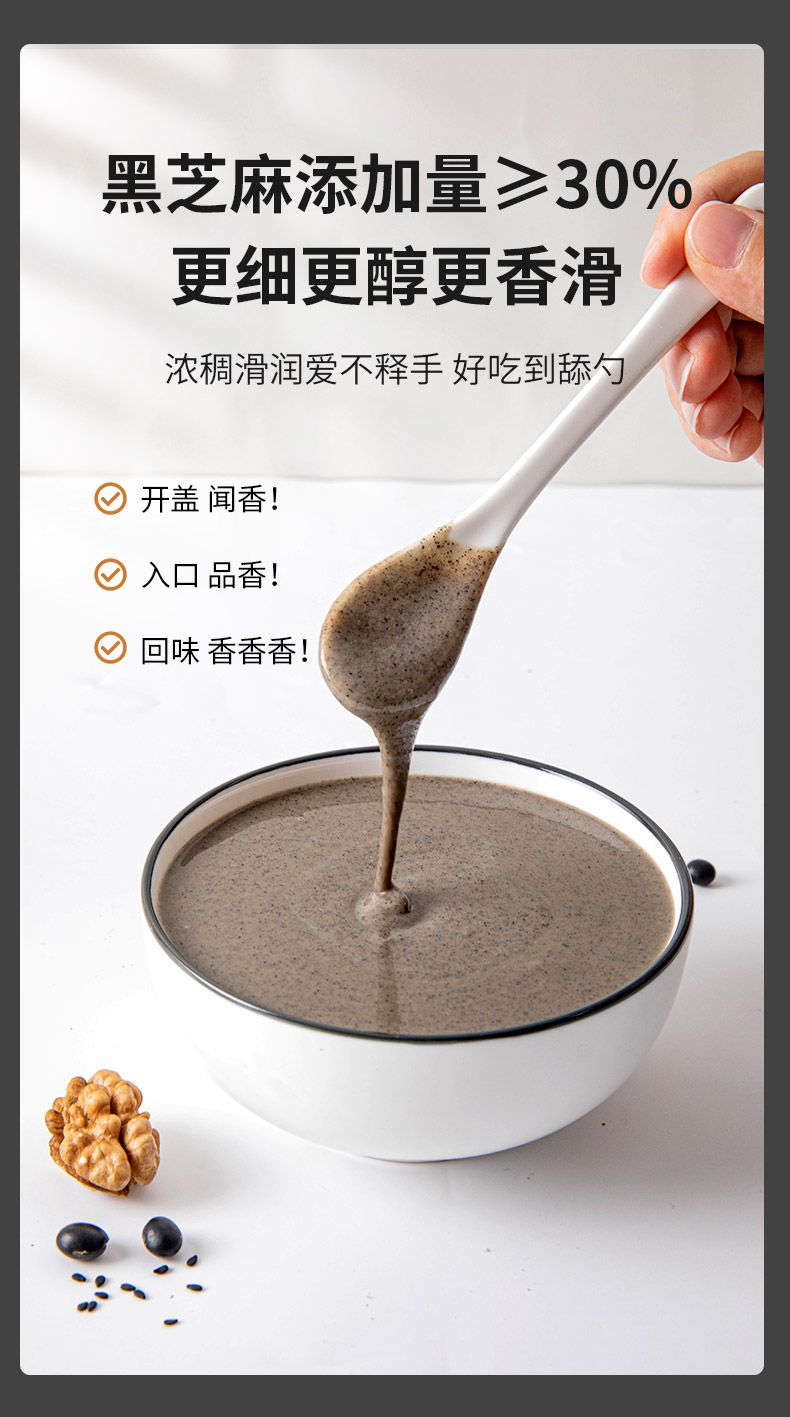 黑芝麻添加量≥30%
更细更醇更香滑

浓稠滑润爱不释手 好吃到舔勺

开盖 闻香!

入口 品香!

回味 香香香!