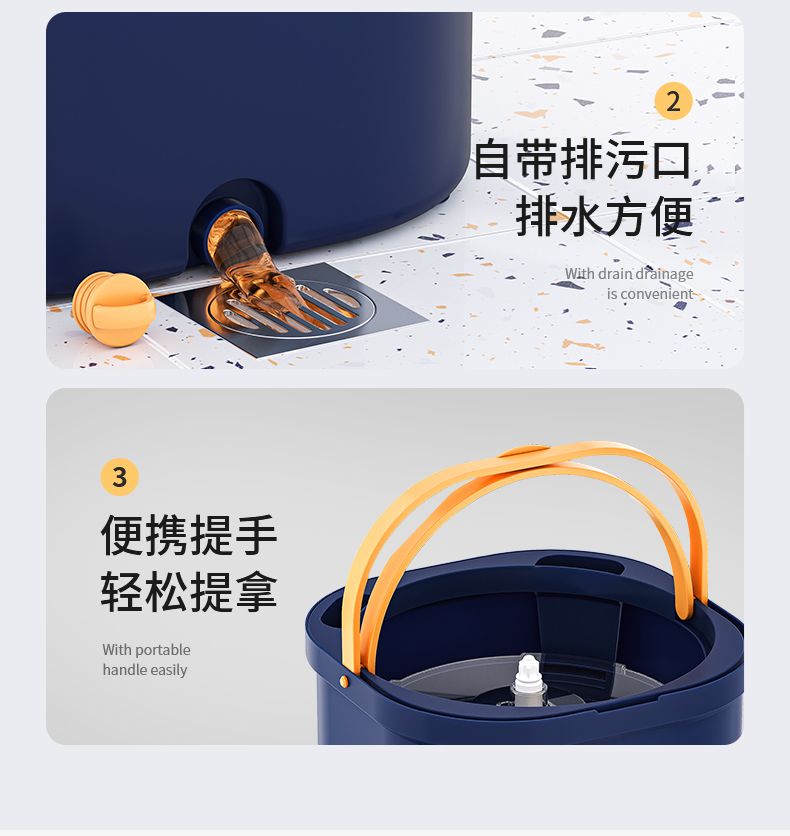 2

自带排污口
排水方便

With drain drainage
is convenient

3

便携提手
轻松提拿

With portable
handle easily