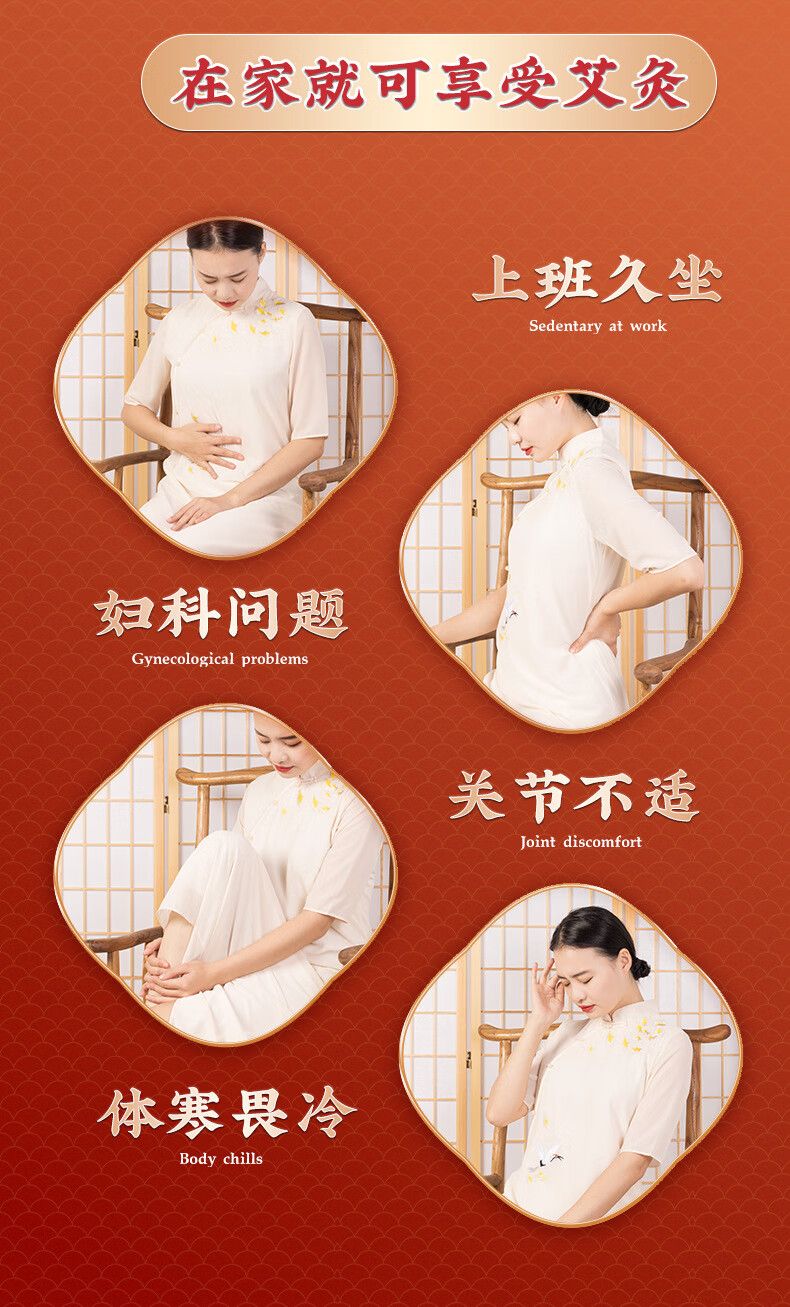 在家就可享受艾灸

上班久坐
Sedentary at work

妇科问题
Gynecological problems

关节不适
Joint discomfort

体寒畏冷
Body chills