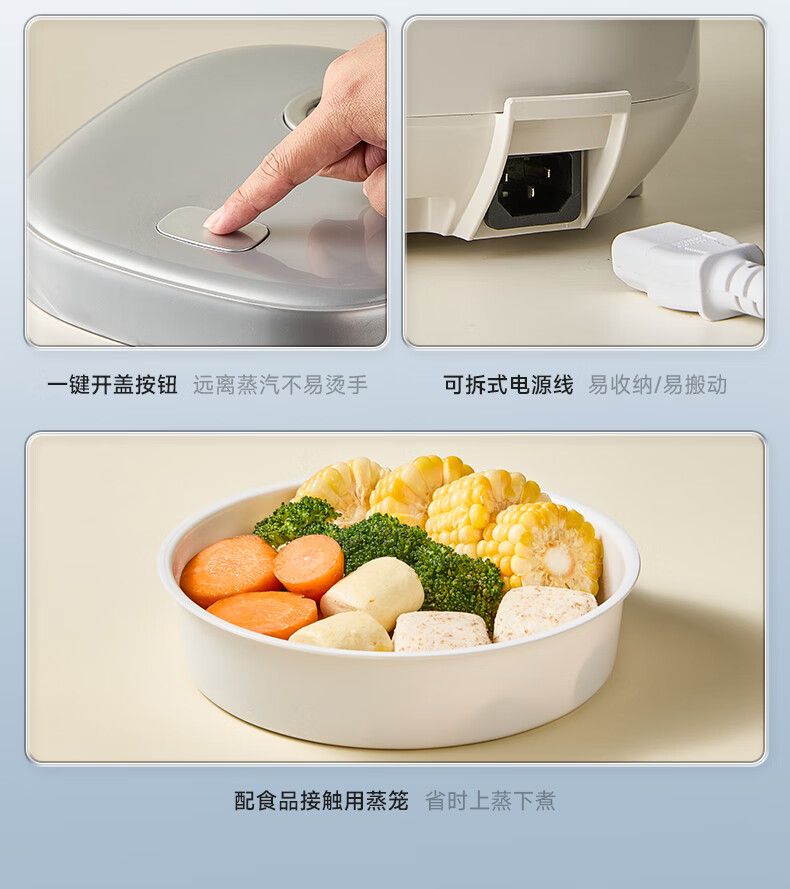 一键开盖按钮 远离蒸汽不易烫手

可拆式电源线 易收纳/易搬动

配食品接触用蒸笼 省时上蒸下煮