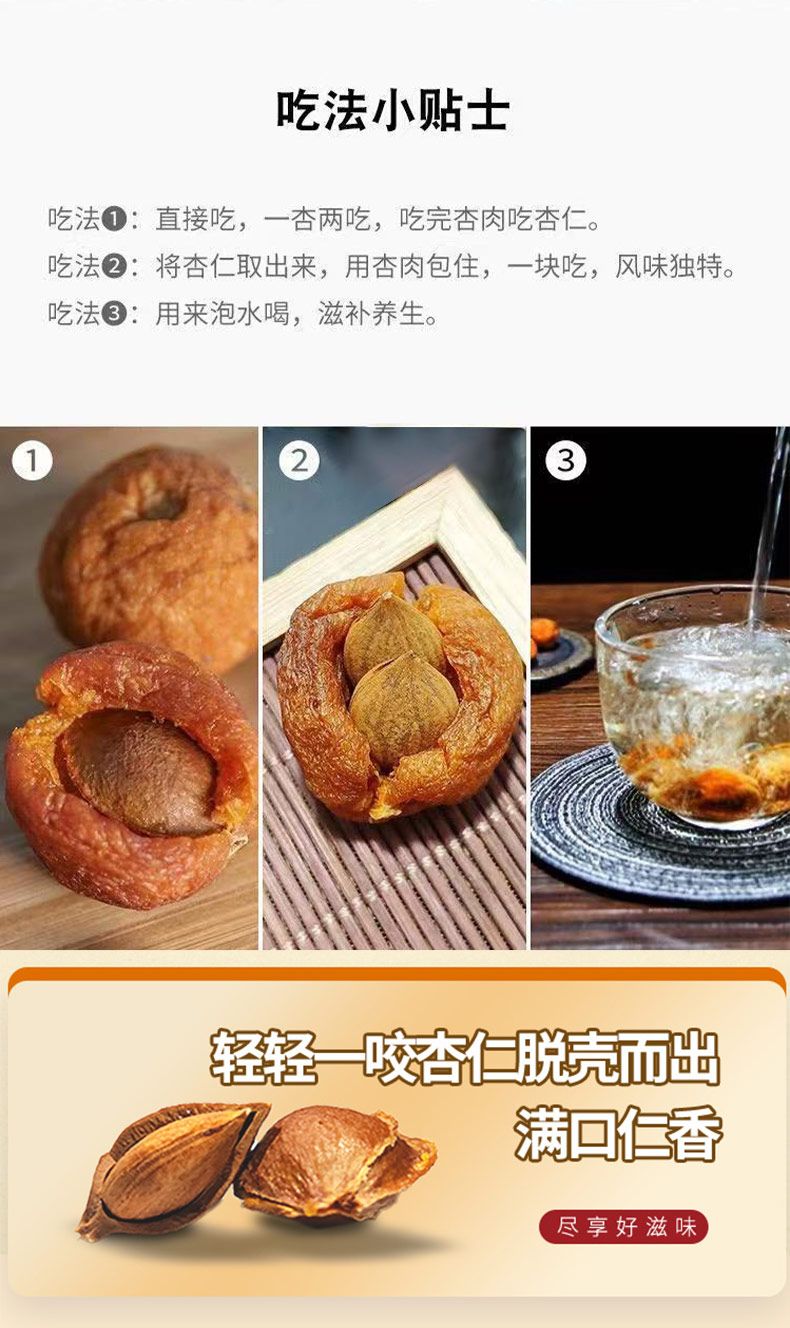 吃法小贴士

吃法❶：直接吃，一杏两吃，吃完杏肉吃杏仁。
吃法❷：将杏仁取出来，用杏肉包住，一块吃，风味独特。
吃法❸：用来泡水喝，滋补养生。

1

2

3

轻轻一咬杏仁脱壳而出
满口仁香

尽享好滋味