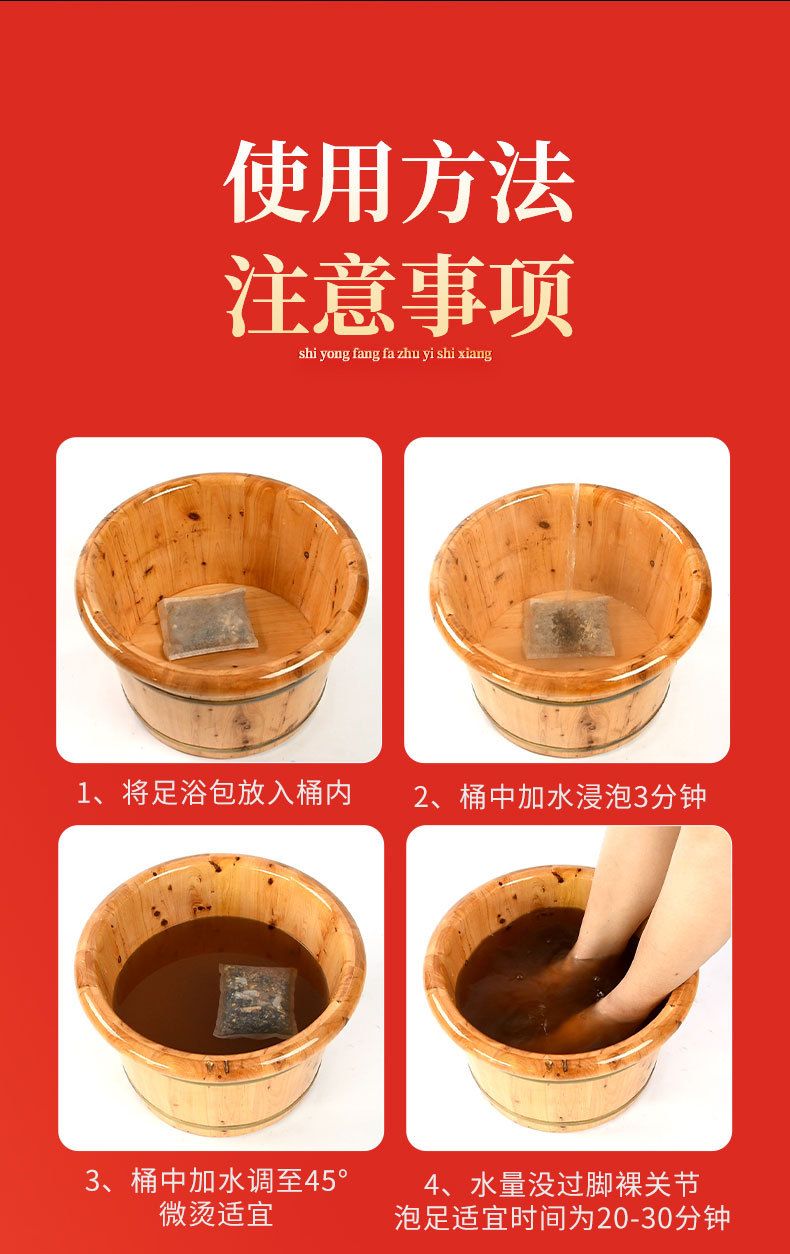 使用方法
注意事项
shi yong fang fa zhu yi shi xiang

1、将足浴包放入桶内

2、桶中加水浸泡3分钟

3、桶中加水调至45°
微烫适宜

4、水量没过脚裸关节
泡足适宜时间为20-30分钟