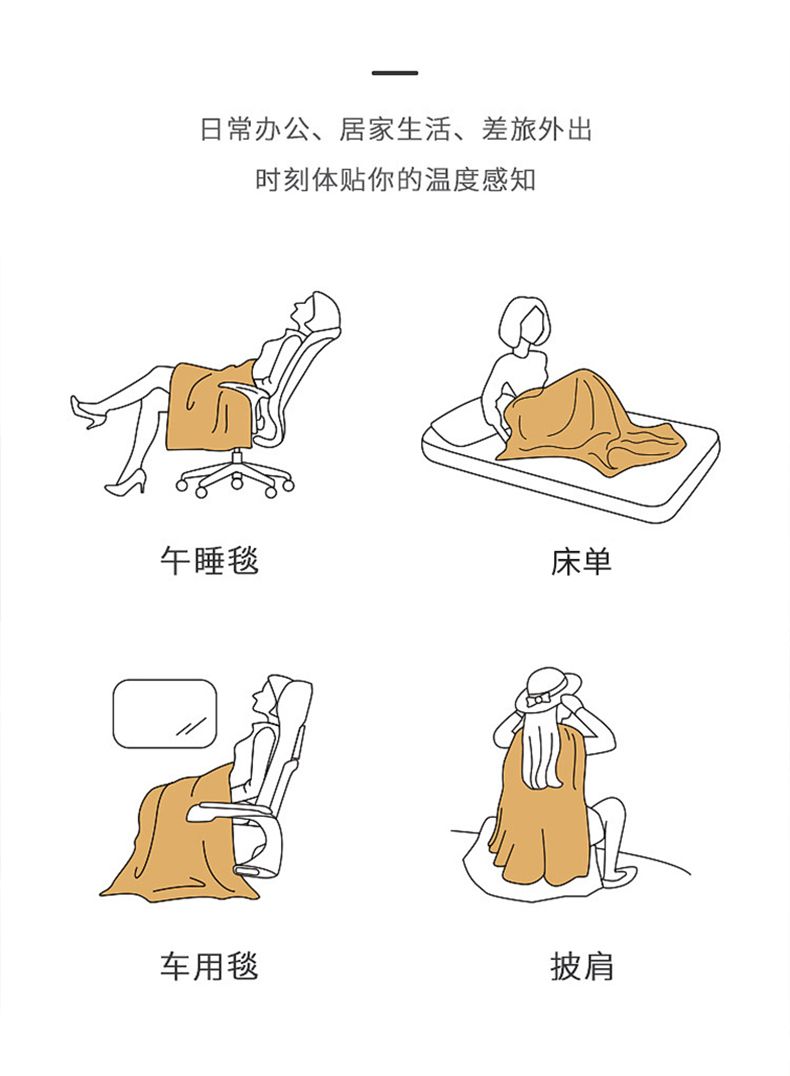 日常办公、居家生活、差旅外出
时刻体贴你的温度感知

午睡毯

床单

车用毯

披肩