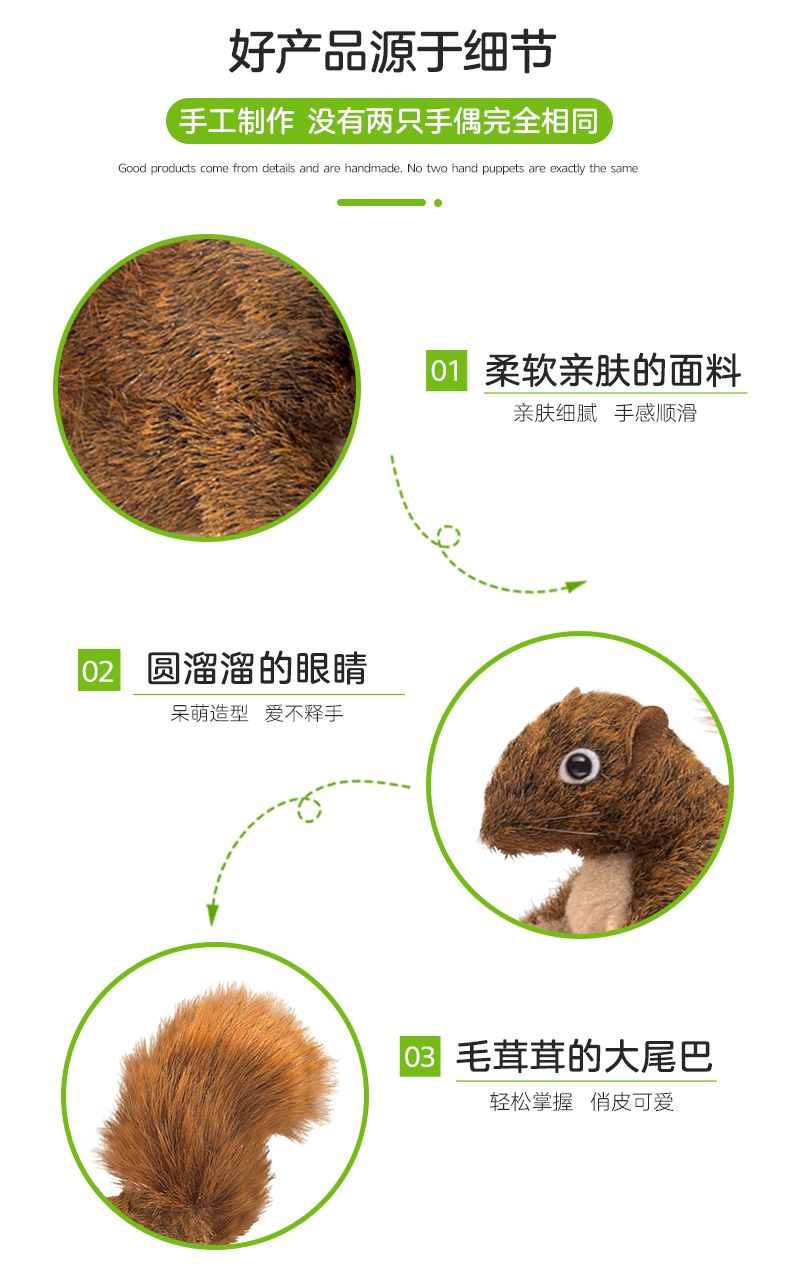 好产品源于细节

手工制作 没有两只手偶完全相同

Good products come from details and are handmade. No two hand puppets are exactly the same

01 柔软亲肤的面料

亲肤细腻 手感顺滑

02 圆溜溜的眼睛

呆萌造型 爱不释手

03 毛茸茸的大尾巴

轻松掌握 俏皮可爱