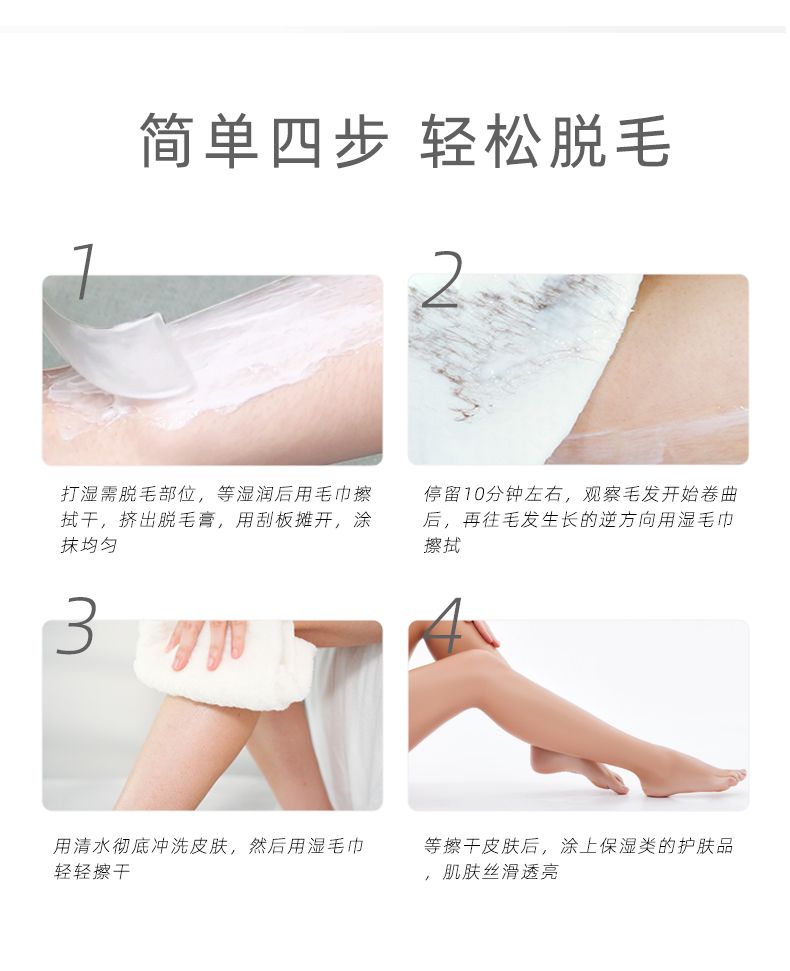 简单四步 轻松脱毛

1

打湿需脱毛部位，等湿润后用毛巾擦拭干，挤出脱毛膏，用刮板摊开，涂抹均匀

2

停留10分钟左右，观察毛发开始卷曲后，再往毛发生长的逆方向用湿毛巾擦拭

3

用清水彻底冲洗皮肤，然后用湿毛巾轻轻擦干

4

等擦干皮肤后，涂上保湿类的护肤品，肌肤丝滑透亮