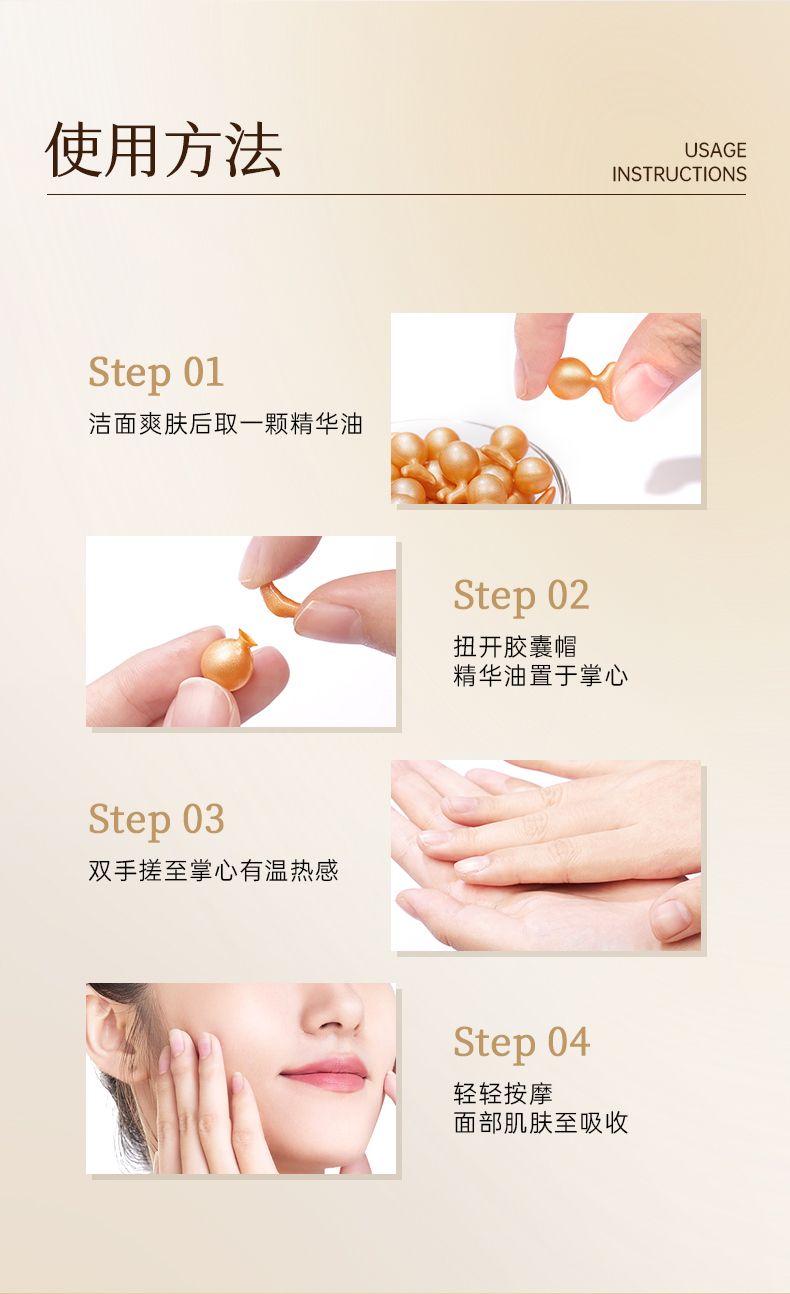 使用方法

USAGE INSTRUCTIONS

Step 01
洁面爽肤后取一颗精华油

Step 02
扭开胶囊帽
精华油置于掌心

Step 03
双手搓至掌心有温热感

Step 04
轻轻按摩
面部肌肤至吸收