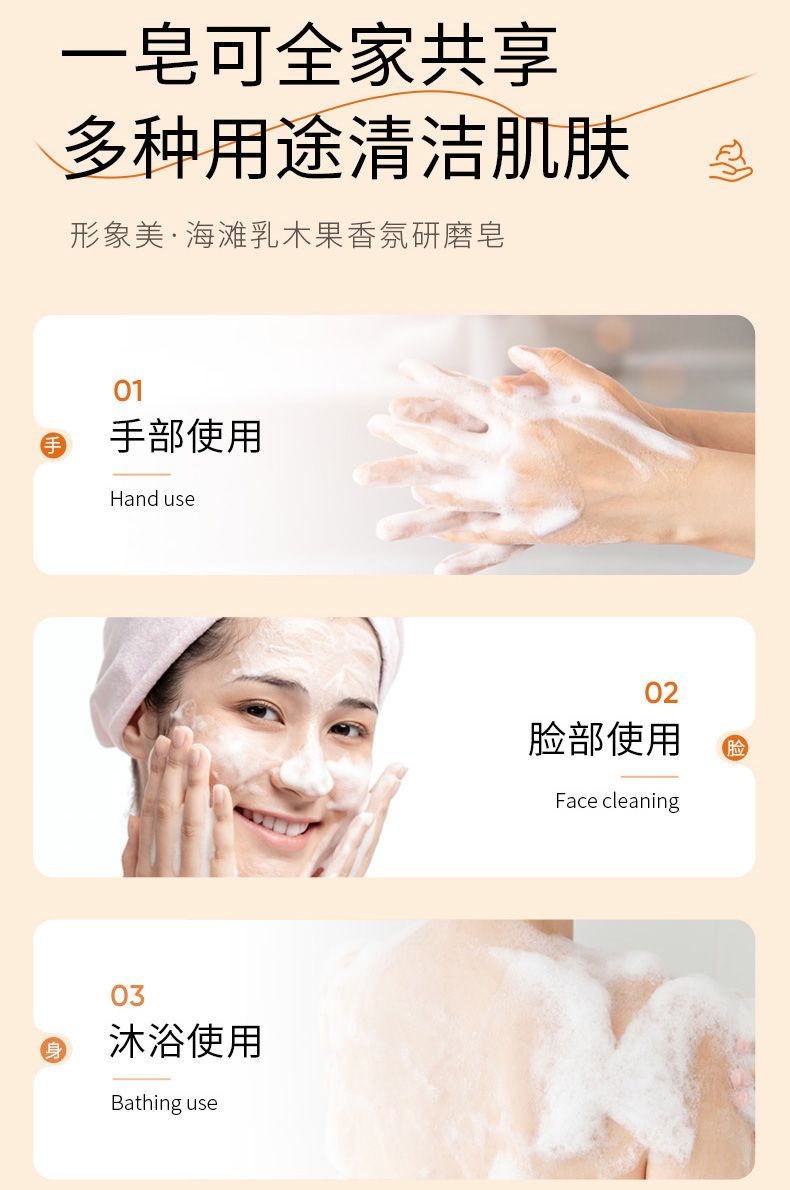 一皂可全家共享
多种用途清洁肌肤

形象美·海滩乳木果香氛研磨皂

01
手 手部使用
Hand use

02
脸部使用 脸
Face cleaning

03
身 沐浴使用
Bathing use