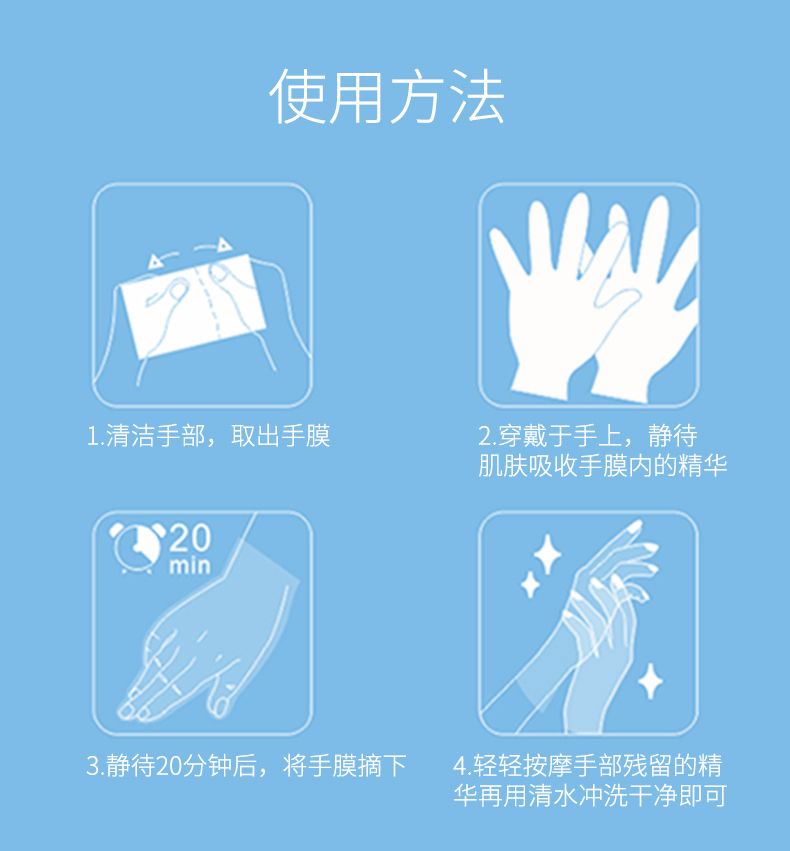 使用方法

1.清洁手部，取出手膜

2.穿戴于手上，静待肌肤吸收手膜内的精华

20 min

3.静待20分钟后，将手膜摘下

4.轻轻按摩手部残留的精华再用清水冲洗干净即可