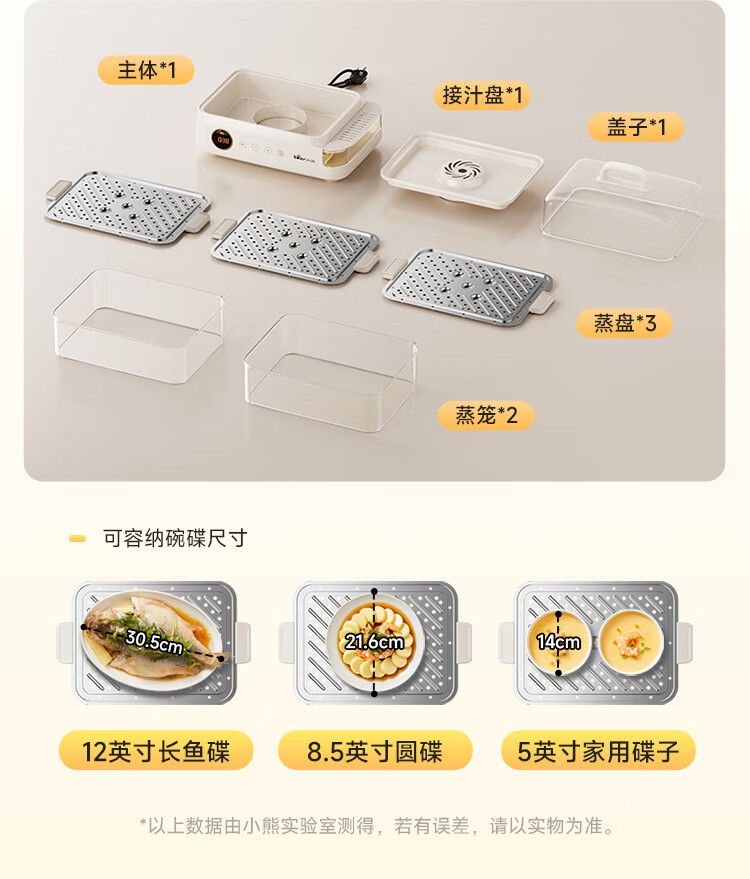 主体*1

接汁盘*1

盖子*1

蒸盘*3

蒸笼*2

可容纳碗碟尺寸

30.5cm

21.6cm

14cm

12英寸长鱼碟

8.5英寸圆碟

5英寸家用碟子

*以上数据由小熊实验室测得，若有误差，请以实物为准。