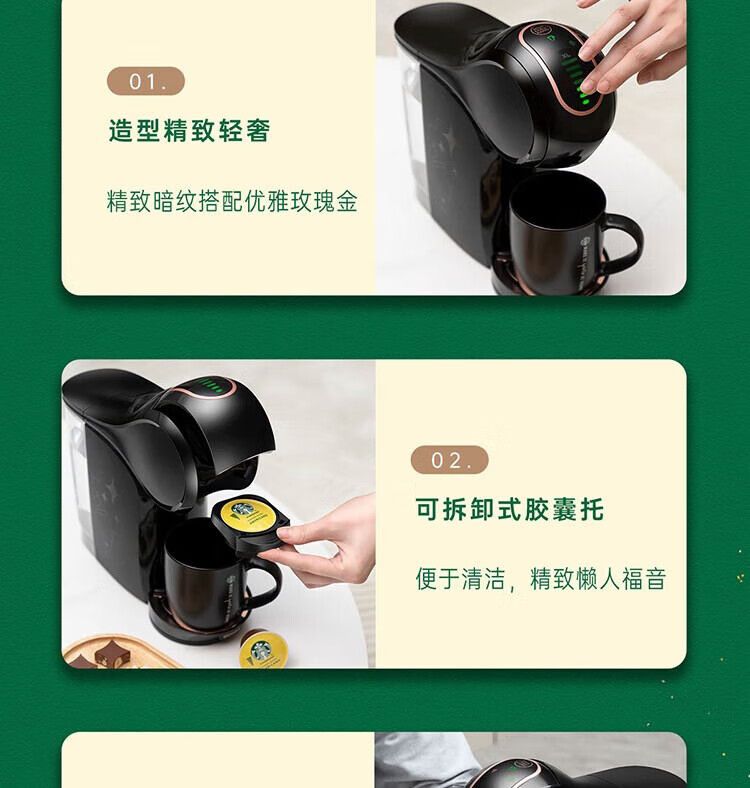 01.

造型精致轻奢

精致暗纹搭配优雅玫瑰金

02.

可拆卸式胶囊托

便于清洁，精致懒人福音