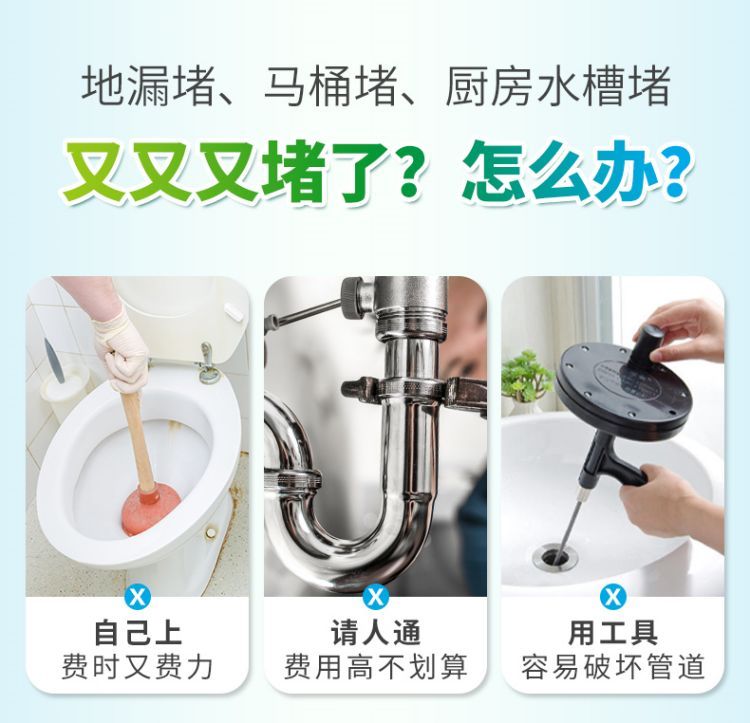 地漏堵、马桶堵、厨房水槽堵

又又又堵了？怎么办？

X
自己上
费时又费力

X
请人通
费用高不划算

X
用工具
容易破坏管道