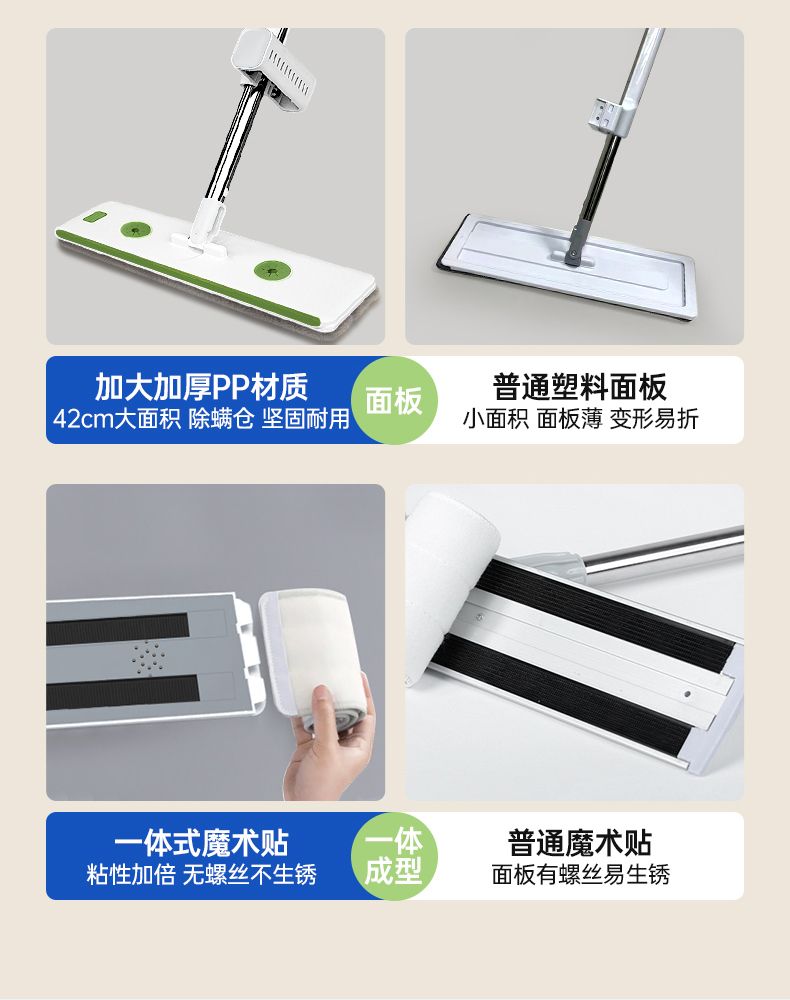 加大加厚PP材质
42cm大面积 除螨仓 坚固耐用

面板

普通塑料面板
小面积 面板薄 变形易折

一体式魔术贴
粘性加倍 无螺丝不生锈

一体成型

普通魔术贴
面板有螺丝易生锈