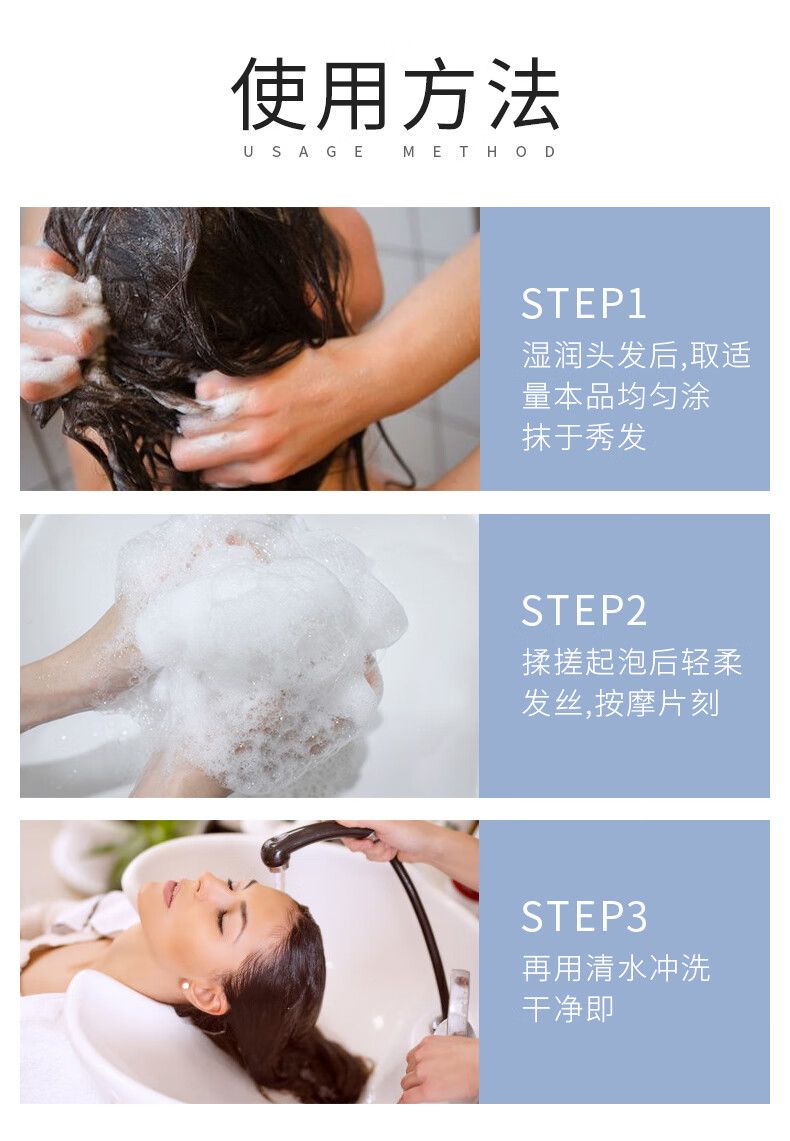 使用方法
USAGE METHOD

STEP1
湿润头发后,取适量本品均匀涂抹于秀发

STEP2
揉搓起泡后轻柔发丝,按摩片刻

STEP3
再用清水冲洗干净即