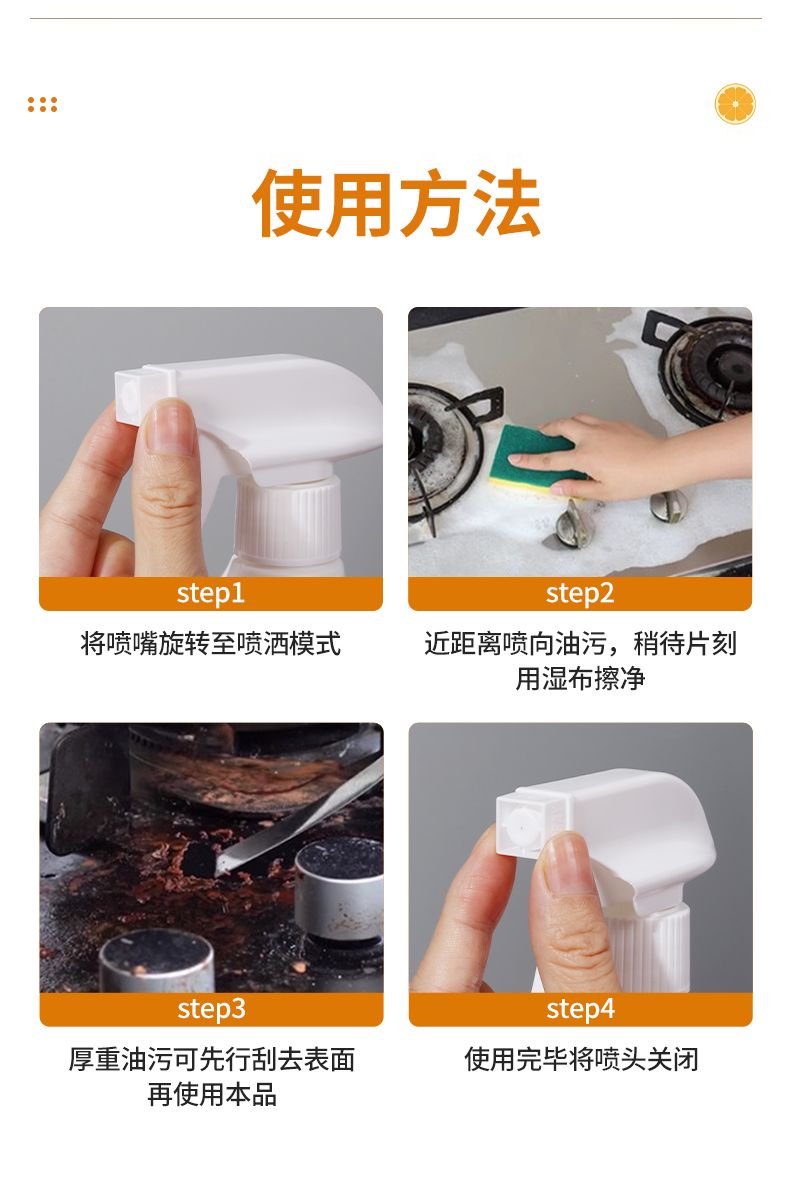 使用方法

step1

将喷嘴旋转至喷洒模式

step2

近距离喷向油污，稍待片刻用湿布擦净

step3

厚重油污可先行刮去表面再使用本品

step4

使用完毕将喷头关闭