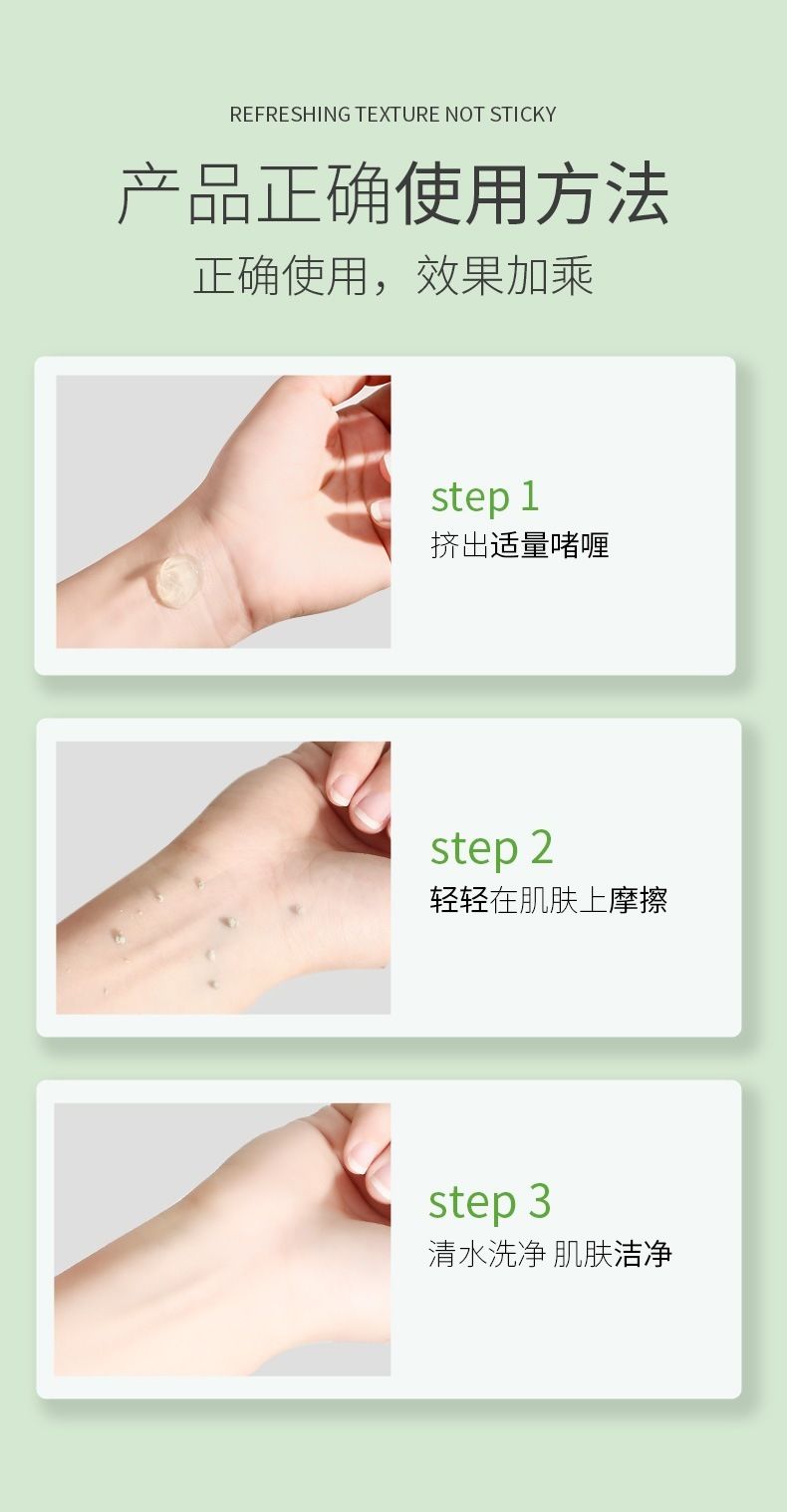 REFRESHING TEXTURE NOT STICKY

产品正确使用方法

正确使用，效果加乘

step 1

挤出适量啫喱

step 2

轻轻在肌肤上摩擦

step 3

清水洗净 肌肤洁净