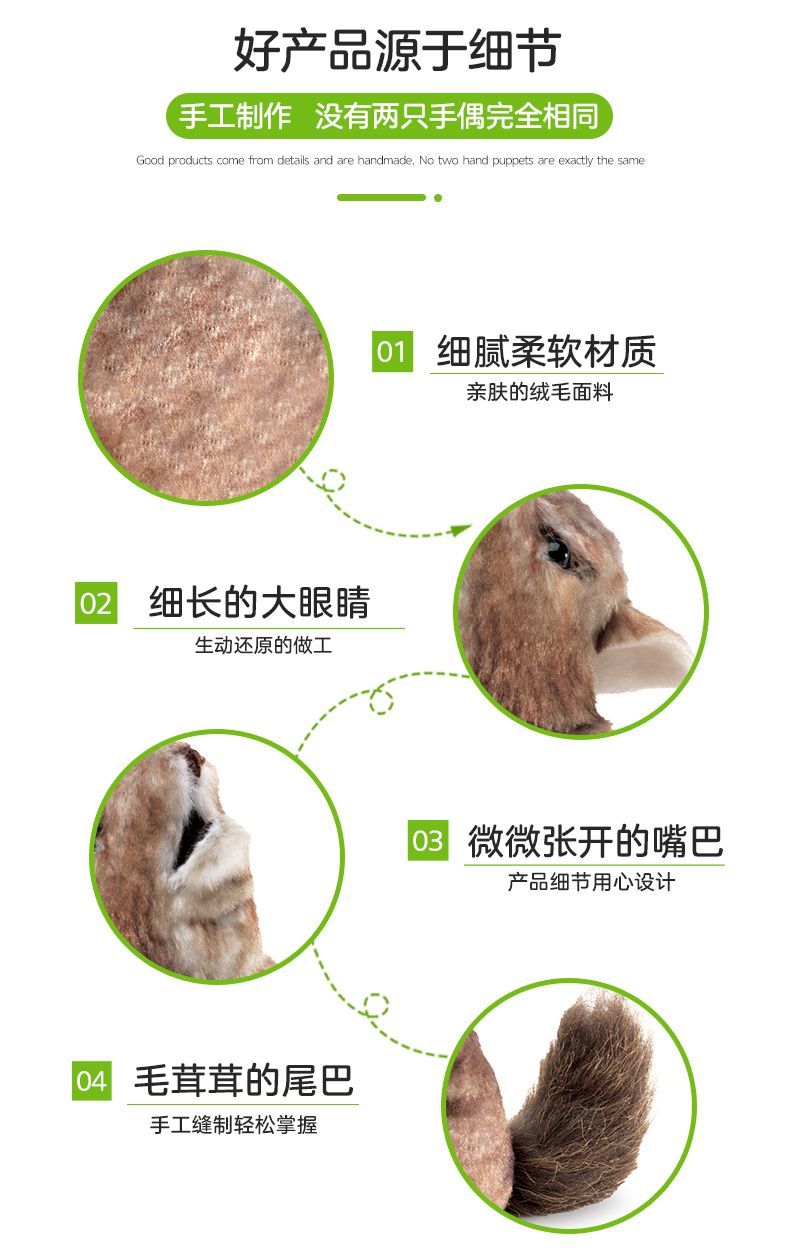 好产品源于细节

手工制作 没有两只手偶完全相同

Good products come from details and are handmade. No two hand puppets are exactly the same

01 细腻柔软材质

亲肤的绒毛面料

02 细长的大眼睛

生动还原的做工

03 微微张开的嘴巴

产品细节用心设计

04 毛茸茸的尾巴

手工缝制轻松掌握