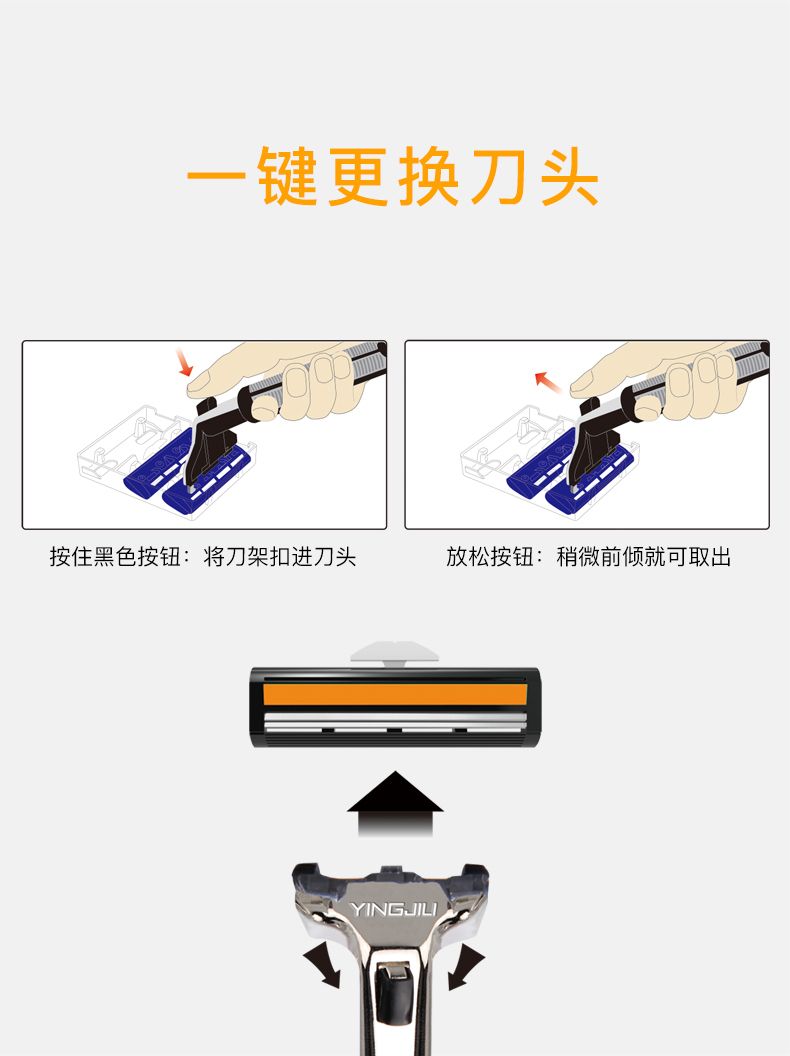 一键更换刀头

按住黑色按钮：将刀架扣进刀头

放松按钮：稍微前倾就可取出

YINGJILI