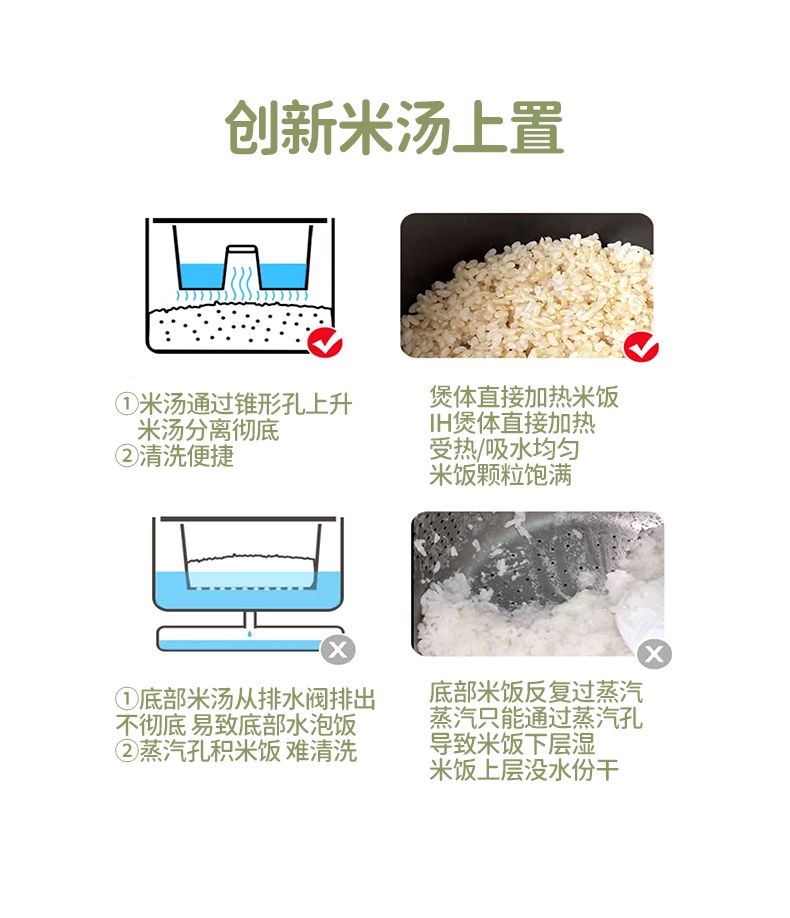 创新米汤上置

①米汤通过锥形孔上升
米汤分离彻底
②清洗便捷

煲体直接加热米饭
IH煲体直接加热
受热/吸水均匀
米饭颗粒饱满

①底部米汤从排水阀排出
不彻底 易致底部水泡饭
②蒸汽孔积米饭 难清洗

底部米饭反复过蒸汽
蒸汽只能通过蒸汽孔
导致米饭下层湿
米饭上层没水份干