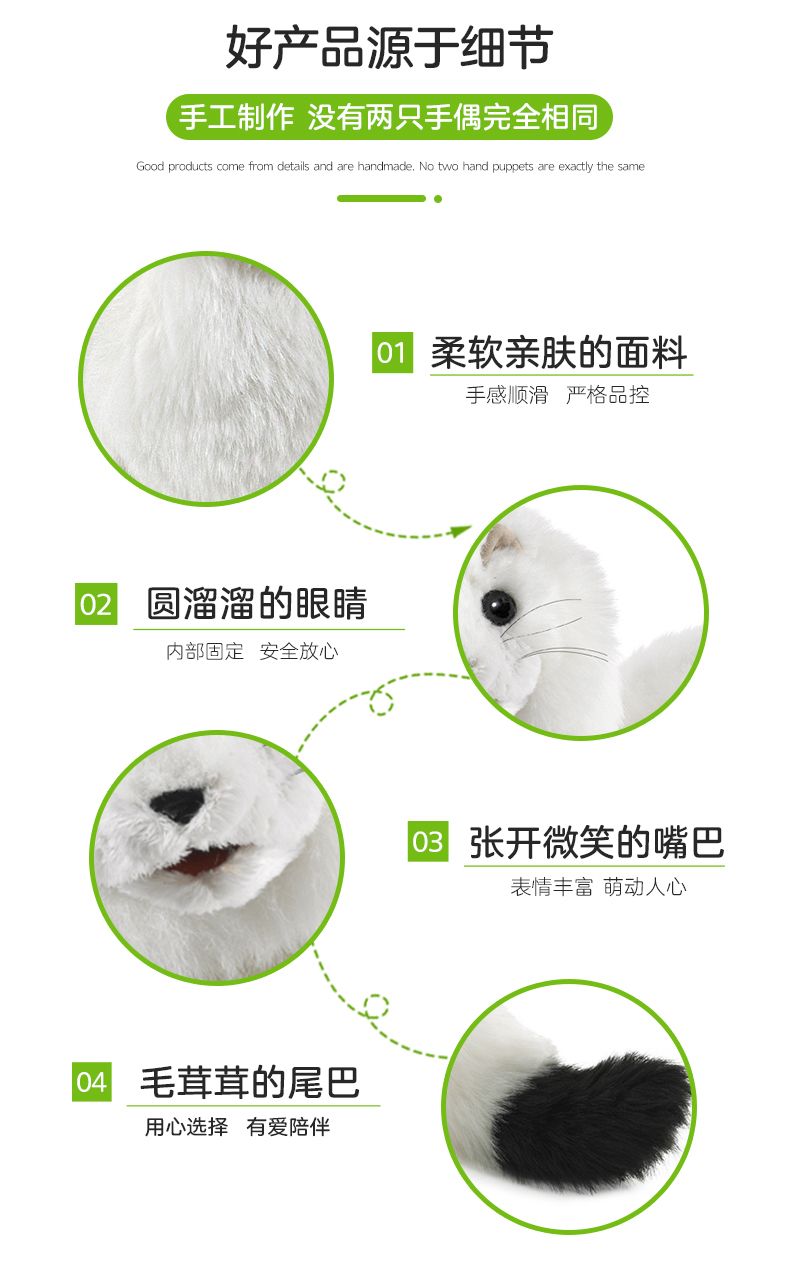 好产品源于细节

手工制作 没有两只手偶完全相同

Good products come from details and are handmade. No two hand puppets are exactly the same

01 柔软亲肤的面料

手感顺滑 严格品控

02 圆溜溜的眼睛

内部固定 安全放心

03 张开微笑的嘴巴

表情丰富 萌动人心

04 毛茸茸的尾巴

用心选择 有爱陪伴