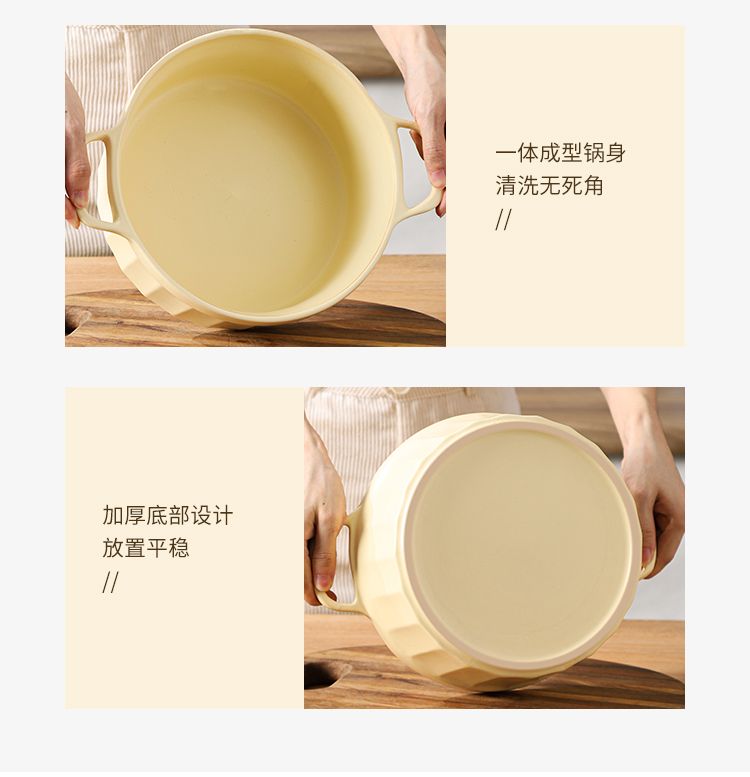 一体成型锅身
清洗无死角
//

加厚底部设计
放置平稳
//