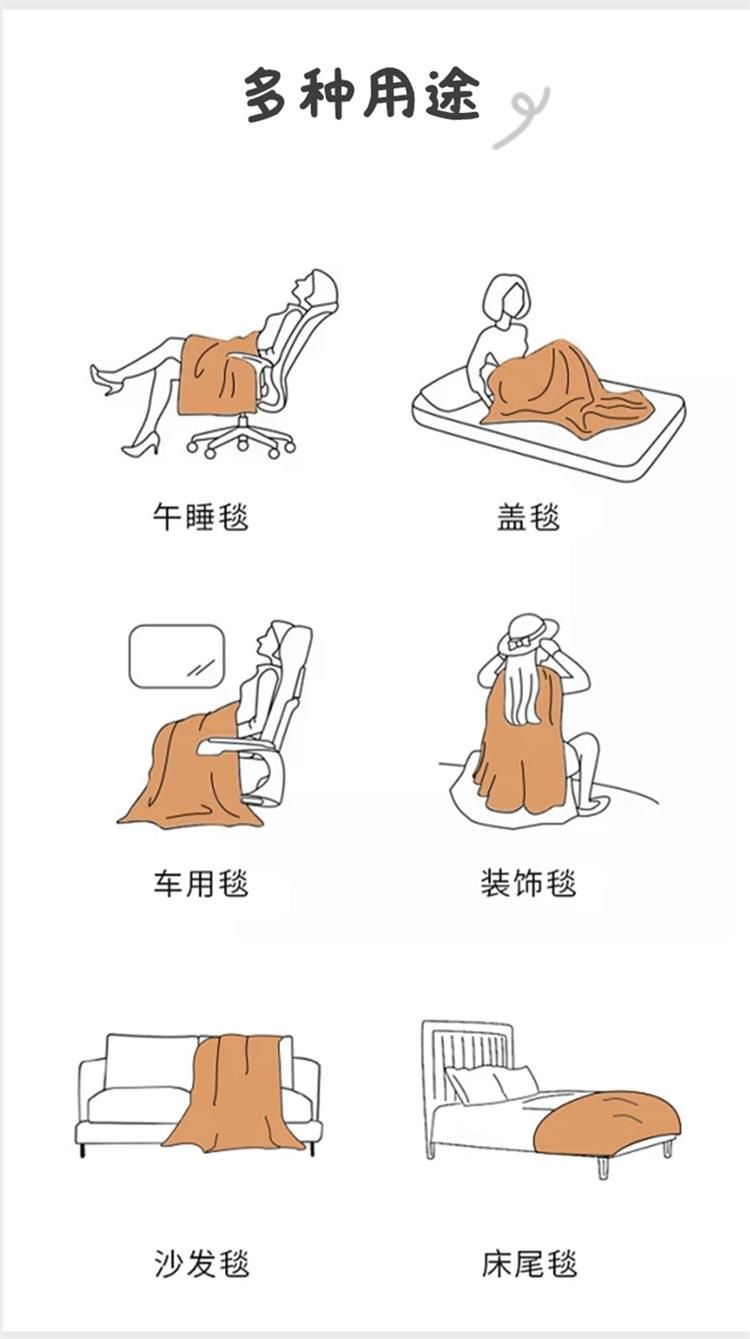 多种用途

午睡毯

盖毯

车用毯

装饰毯

沙发毯

床尾毯