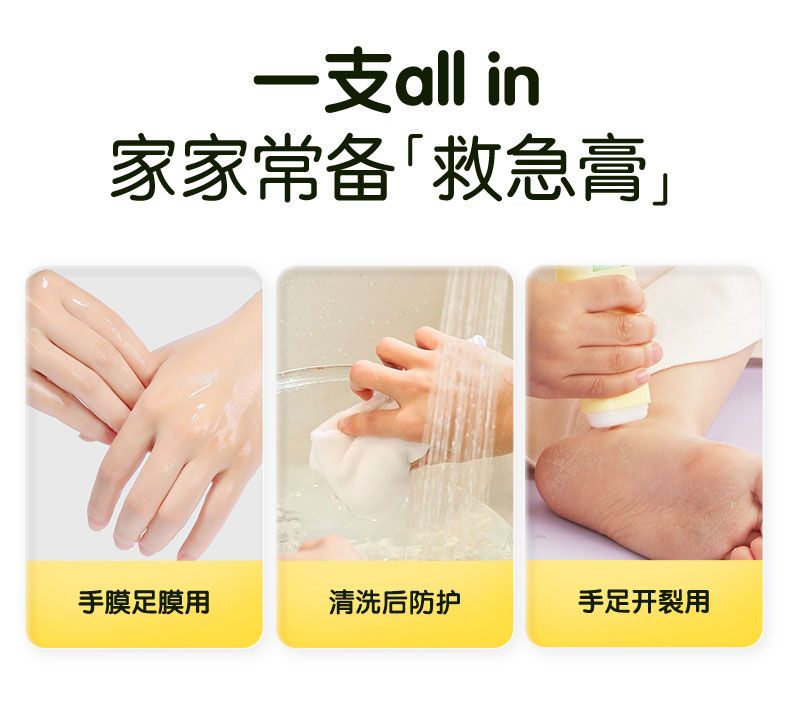 一支all in
家家常备「救急膏」

手膜足膜用

清洗后防护

手足开裂用