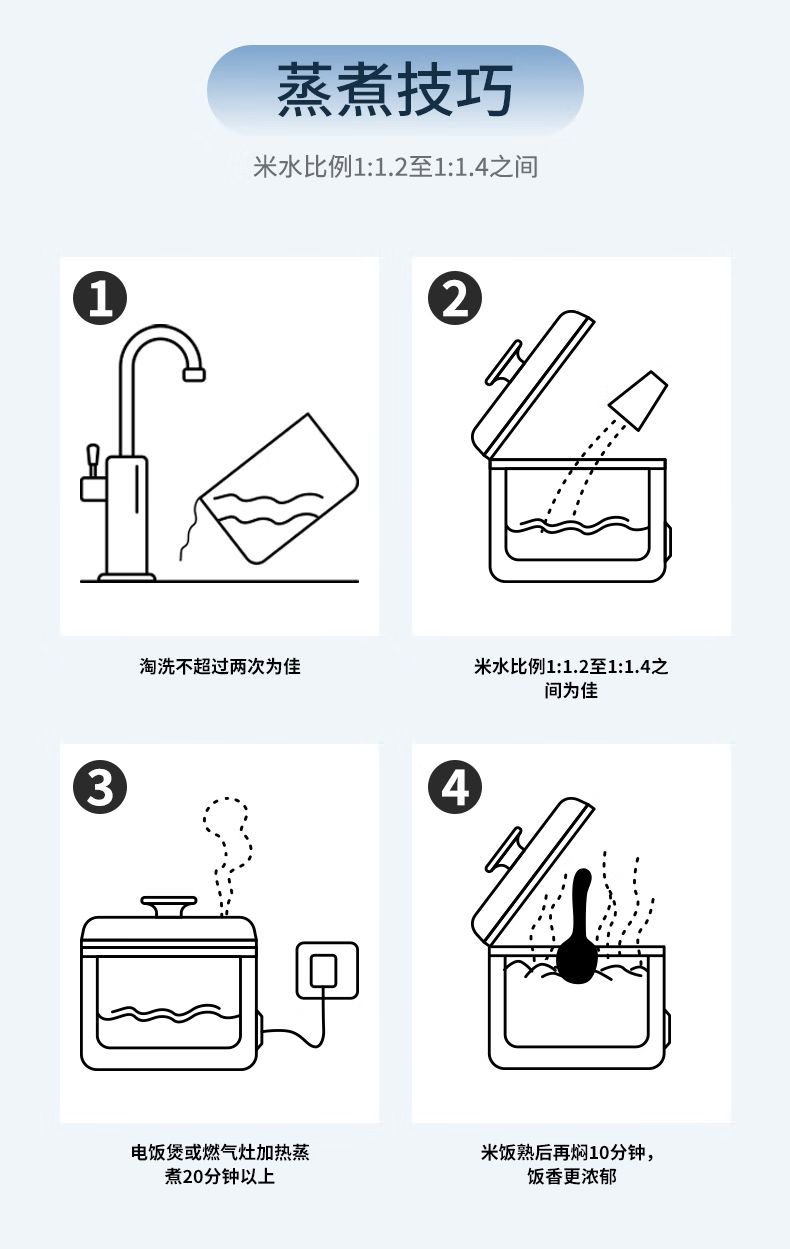 蒸煮技巧

米水比例1:1.2至1:1.4之间

1

淘洗不超过两次为佳

2

米水比例1:1.2至1:1.4之间为佳

3

电饭煲或燃气灶加热蒸煮20分钟以上

4

米饭熟后再焖10分钟，饭香更浓郁