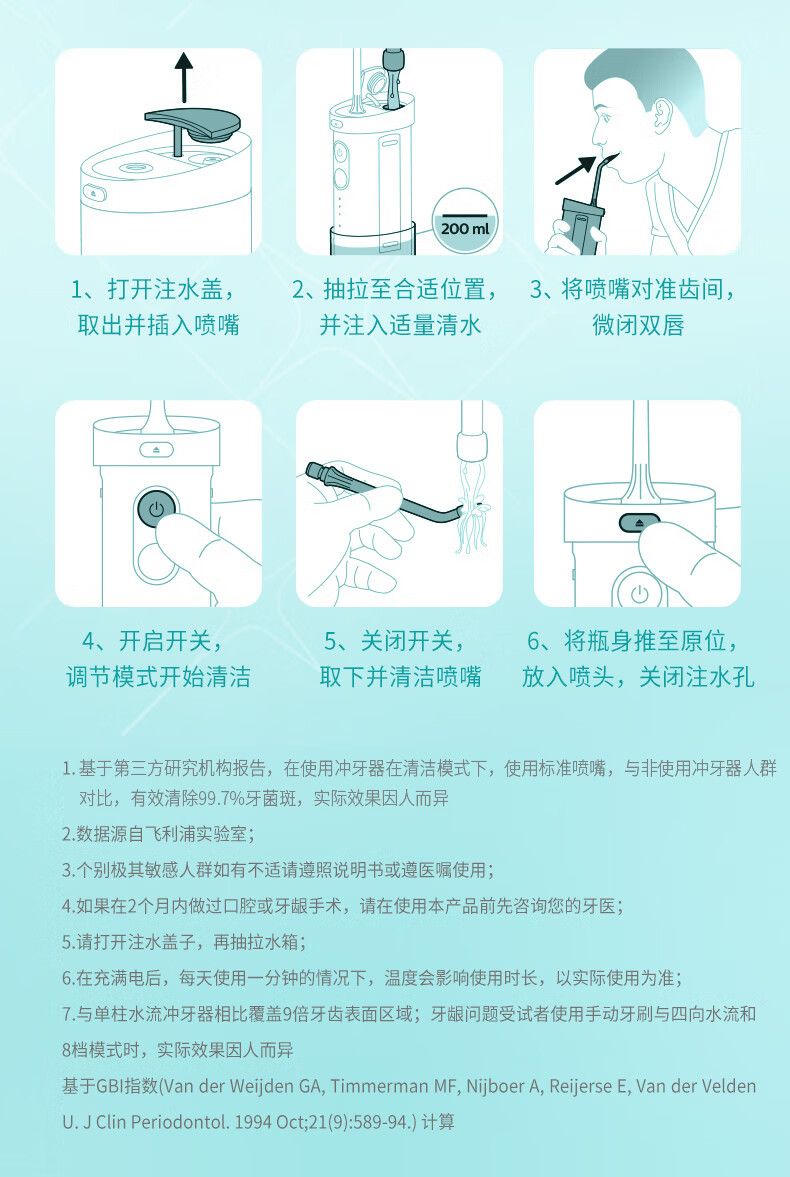 200 ml

1、打开注水盖，取出并插入喷嘴

2、抽拉至合适位置，并注入适量清水

3、将喷嘴对准齿间，微闭双唇

4、开启开关，调节模式开始清洁

5、关闭开关，取下并清洁喷嘴

6、将瓶身推至原位，放入喷头，关闭注水孔

1.基于第三方研究机构报告，在使用冲牙器在清洁模式下，使用标准喷嘴，与非使用冲牙器人群对比，有效清除99.7%牙菌斑，实际效果因人而异

2.数据源自飞利浦实验室；

3.个别极其敏感人群如有不适请遵照说明书或遵医嘱使用；

4.如果在2个月内做过口腔或牙龈手术，请在使用本产品前先咨询您的牙医；

5.请打开注水盖子，再抽拉水箱；

6.在充满电后，每天使用一分钟的情况下，温度会影响使用时长，以实际使用为准；

7.与单柱水流冲牙器相比覆盖9倍牙齿表面区域；牙龈问题受试者使用手动牙刷与四向水流和8档模式时，实际效果因人而异

基于GBI指数(Van der Weijden GA, Timmerman MF, Nijboer A, Reijerse E, Van der Velden U. J Clin Periodontol. 1994 Oct;21(9):589-94.) 计算