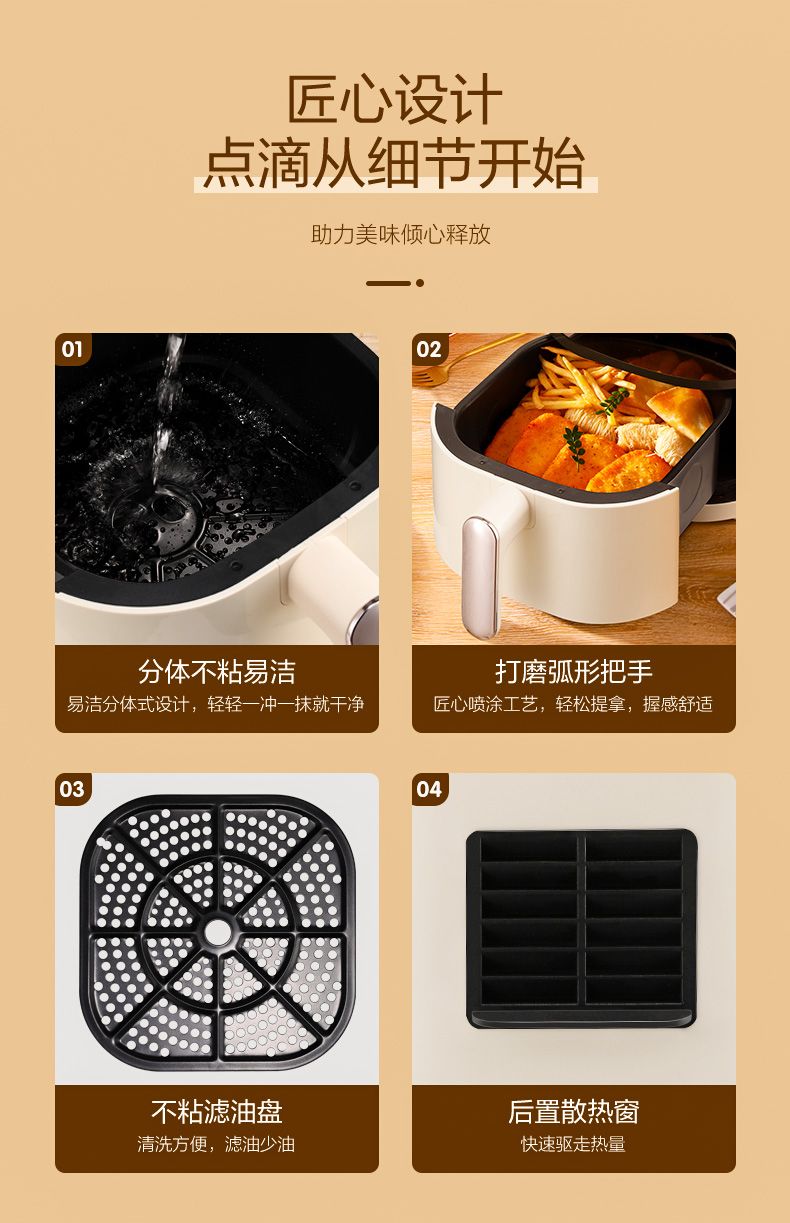 匠心设计
点滴从细节开始

助力美味倾心释放

01

分体不粘易洁
易洁分体式设计，轻轻一冲一抹就干净

02

打磨弧形把手
匠心喷涂工艺，轻松提拿，握感舒适

03

不粘滤油盘
清洗方便，滤油少油

04

后置散热窗
快速驱走热量