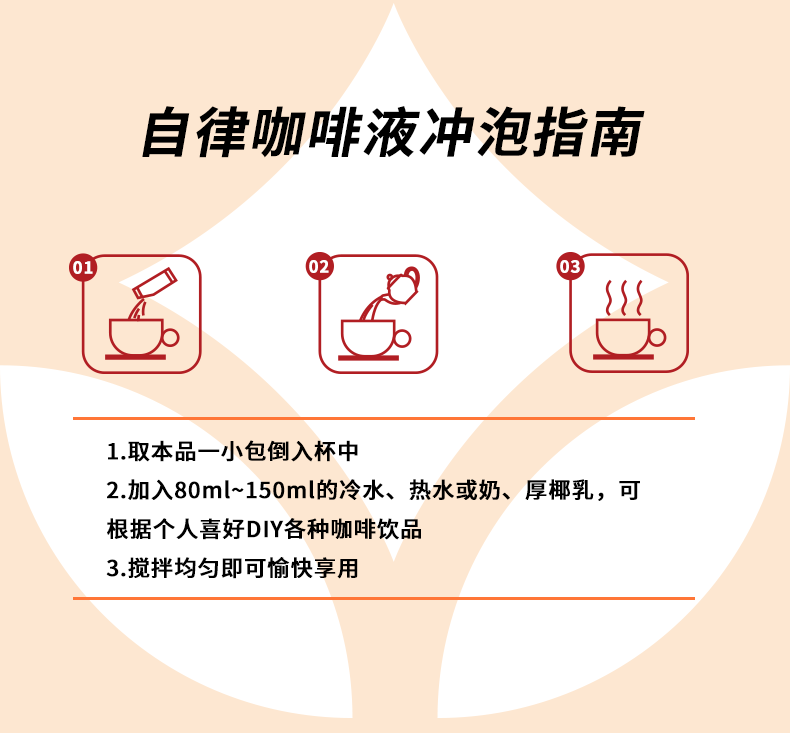 自律咖啡液冲泡指南

01

02

03

1.取本品一小包倒入杯中
2.加入80ml~150ml的冷水、热水或奶、厚椰乳，可根据个人喜好DIY各种咖啡饮品
3.搅拌均匀即可愉快享用