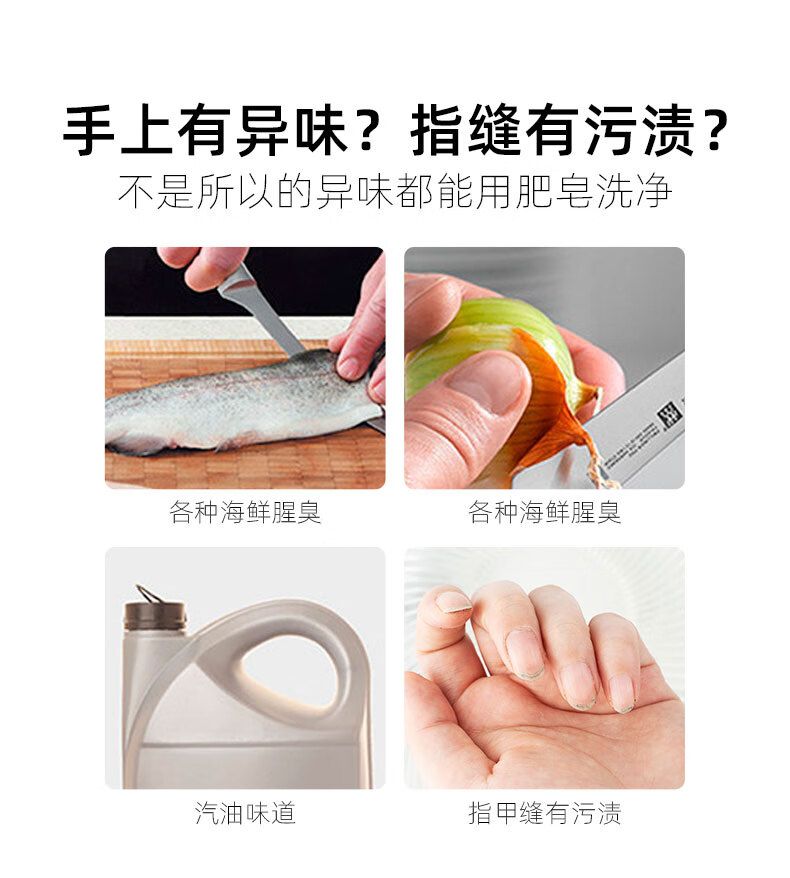 手上有异味？指缝有污渍？
不是所以的异味都能用肥皂洗净

各种海鲜腥臭

各种海鲜腥臭

汽油味道

指甲缝有污渍