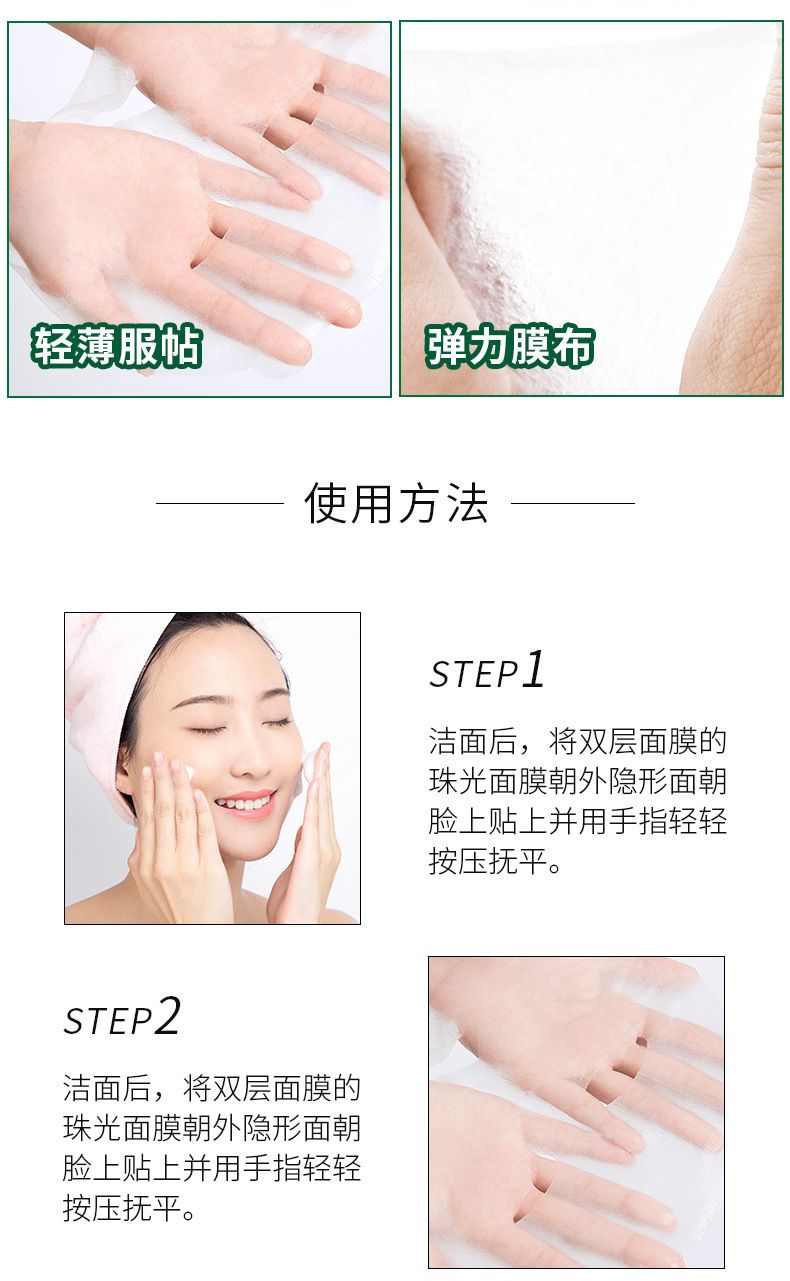 轻薄服帖

弹力膜布

使用方法

STEP1

洁面后，将双层面膜的珠光面膜朝外隐形面朝脸上贴上并用手指轻轻按压抚平。

STEP2

洁面后，将双层面膜的珠光面膜朝外隐形面朝脸上贴上并用手指轻轻按压抚平。