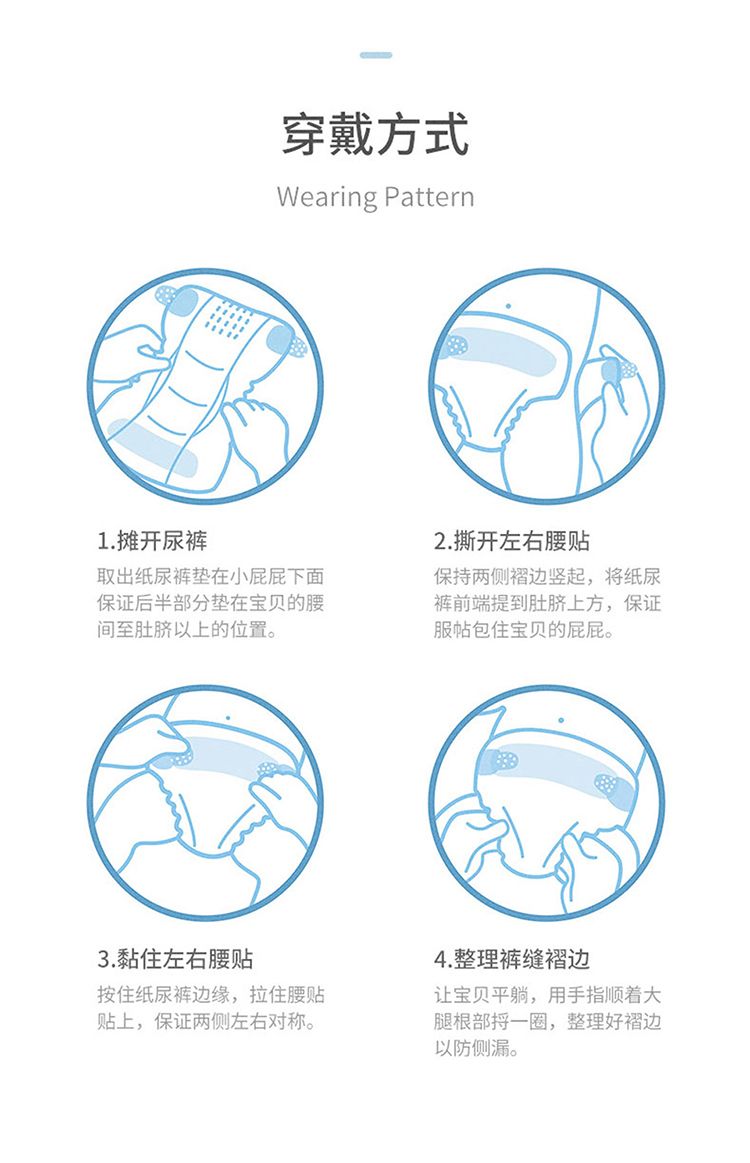 穿戴方式

Wearing Pattern

1.摊开尿裤

取出纸尿裤垫在小屁屁下面保证后半部分垫在宝贝的腰间至肚脐以上的位置。

2.撕开左右腰贴

保持两侧褶边竖起，将纸尿裤前端提到肚脐上方，保证服帖包住宝贝的屁屁。

3.黏住左右腰贴

按住纸尿裤边缘，拉住腰贴贴上，保证两侧左右对称。

4.整理裤缝褶边

让宝贝平躺，用手指顺着大腿根部捋一圈，整理好褶边以防侧漏。