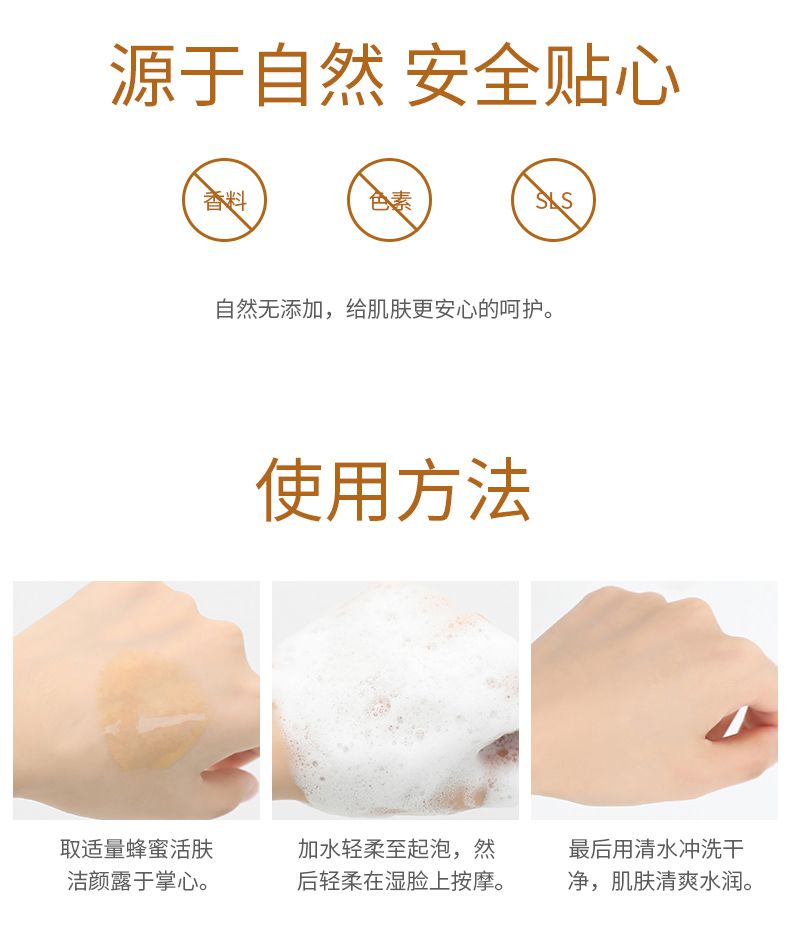 源于自然 安全贴心

香料

色素

SLS

自然无添加，给肌肤更安心的呵护。

使用方法

取适量蜂蜜活肤洁颜露于掌心。

加水轻柔至起泡，然后轻柔在湿脸上按摩。

最后用清水冲洗干净，肌肤清爽水润。