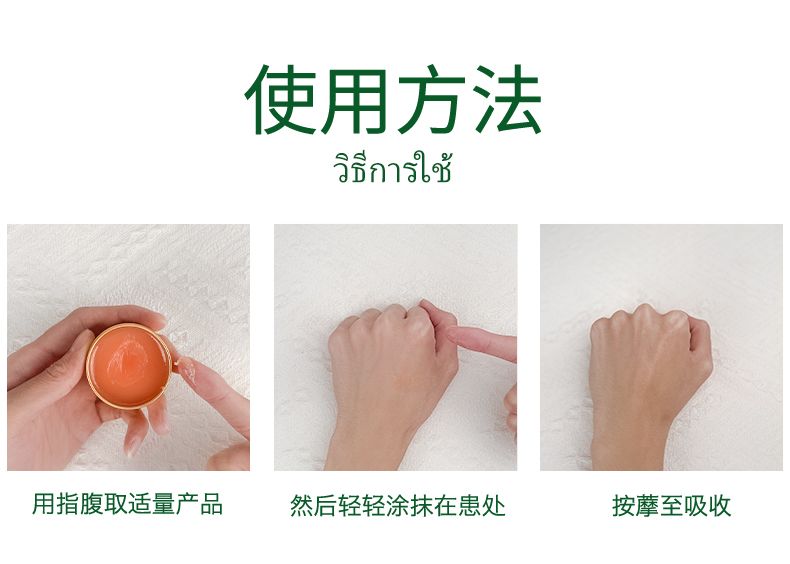 使用方法
วิธีการใช้

用指腹取适量产品

然后轻轻涂抹在患处

按摩至吸收