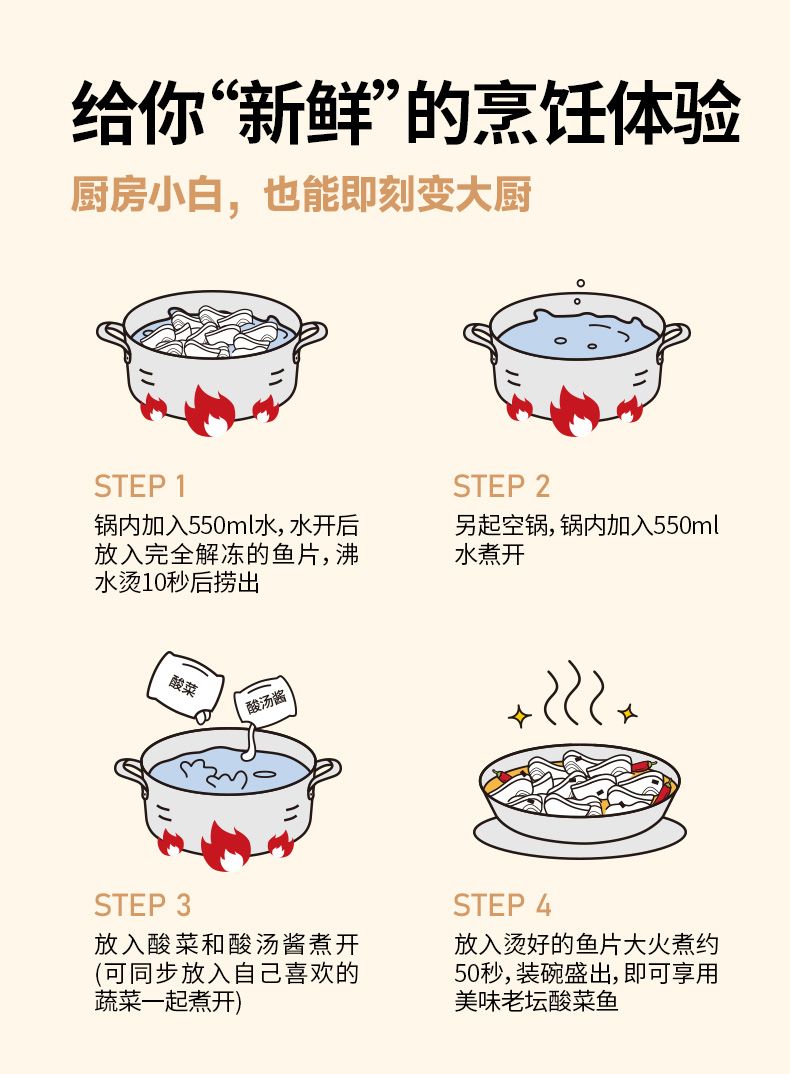 给你“新鲜”的烹饪体验

厨房小白，也能即刻变大厨

STEP 1

锅内加入550ml水，水开后放入完全解冻的鱼片，沸水烫10秒后捞出

STEP 2

另起空锅，锅内加入550ml水煮开

酸菜

酸汤酱

STEP 3

放入酸菜和酸汤酱煮开(可同步放入自己喜欢的蔬菜一起煮开)

STEP 4

放入烫好的鱼片大火煮约50秒，装碗盛出，即可享用美味老坛酸菜鱼